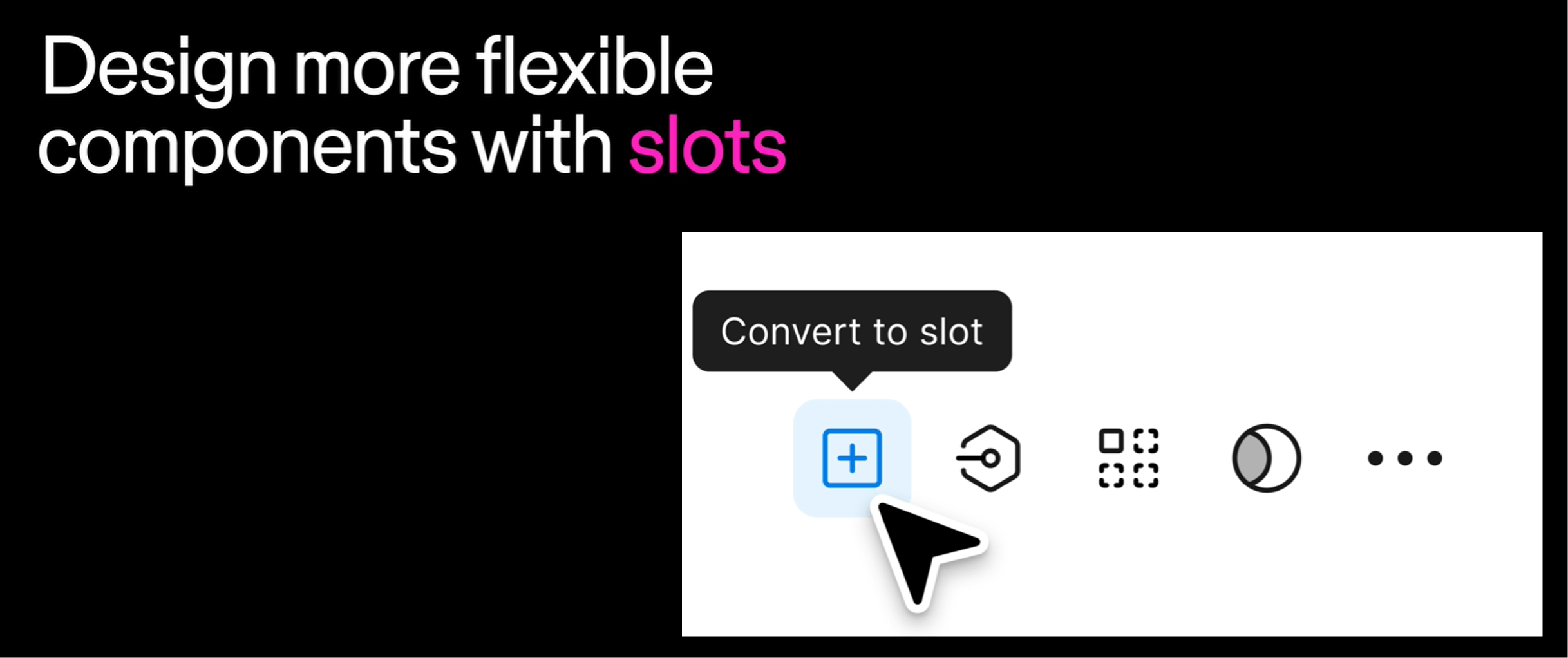 Design more flexible components with slots

Convert to slot