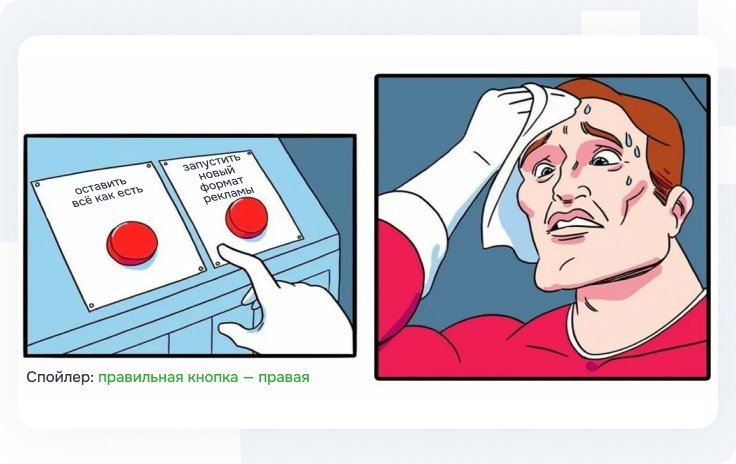 оставить всё как есть

запустить новый формат рекламы

Спойлер: правильная кнопка — правая