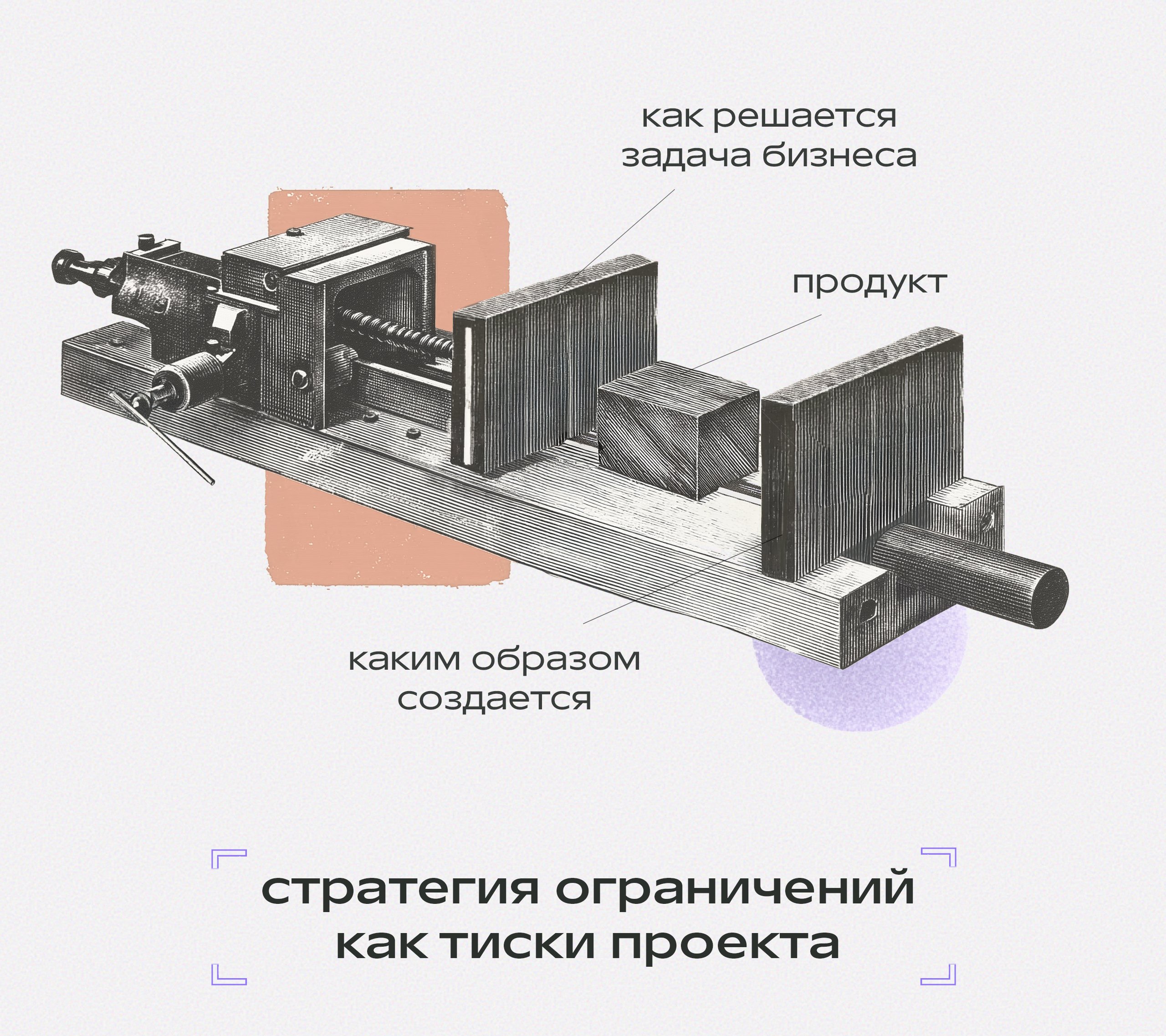 как решается задача бизнеса

продукт

каким образом создается

стратегия ограничений как тиски проекта