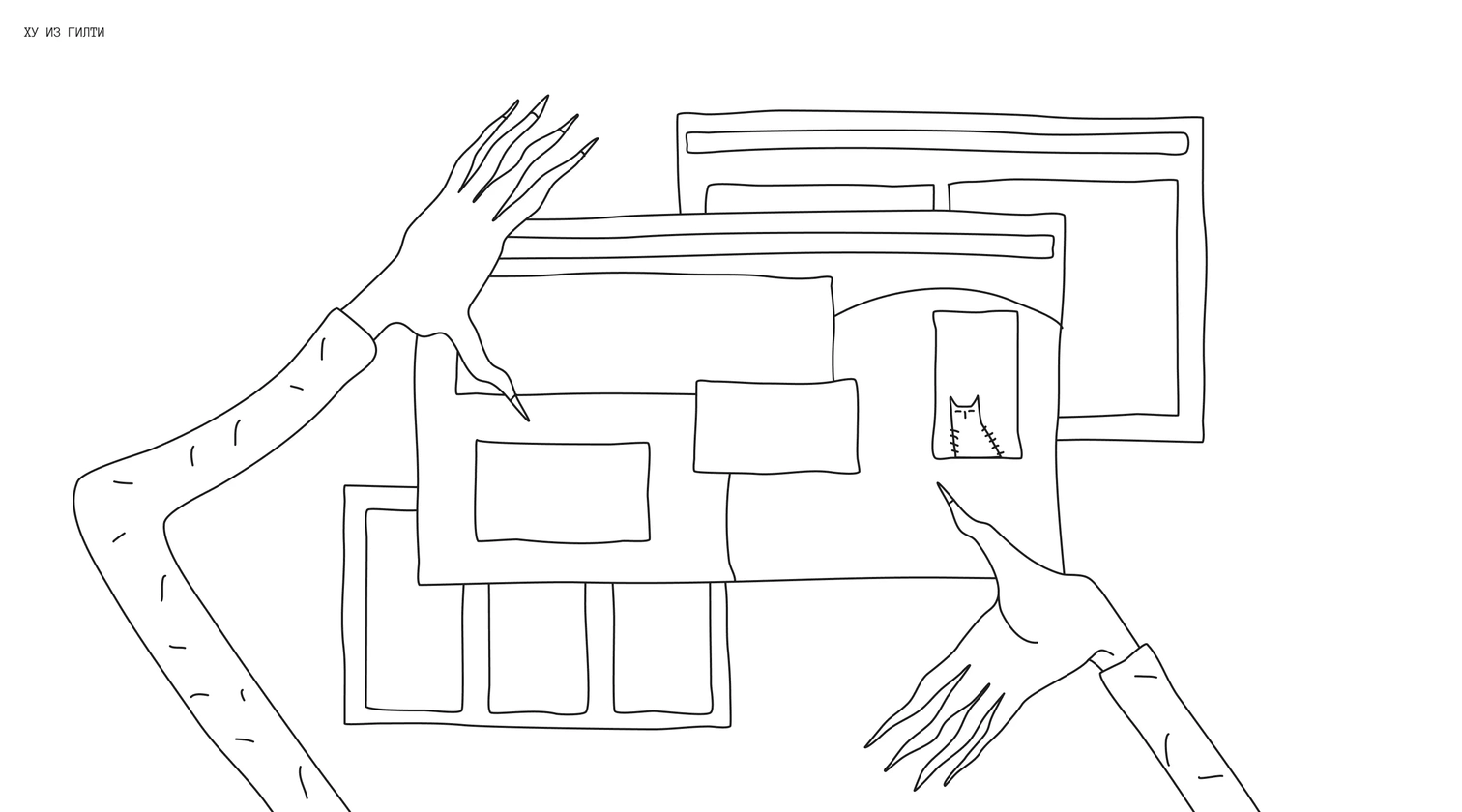 ХУ ИЗ ГИЛТИ