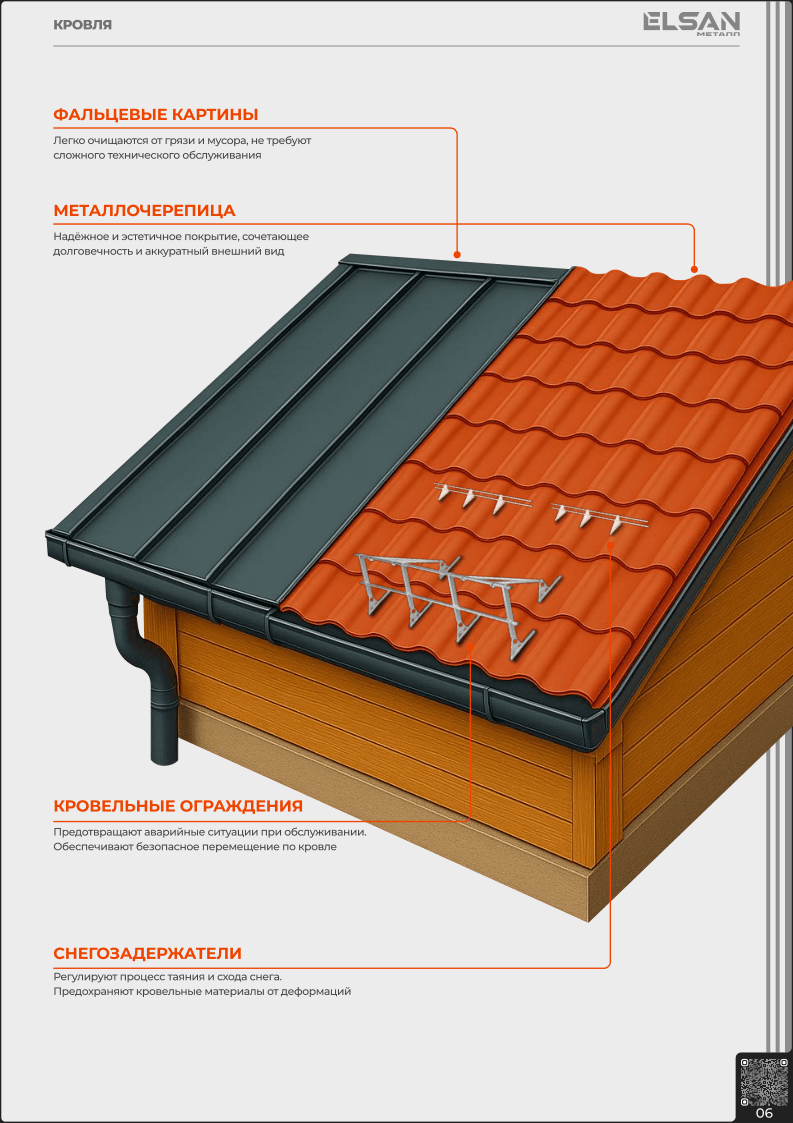 КРОВЛЯ

ELSAN
МЕТАЛЛ

ФАЛЬЦЕВЫЕ КАРТИНЫ
Легко очищаются от грязи и мусора, не требуют сложного технического обслуживания

МЕТАЛЛОЧЕРЕПИЦА
Надёжное и эстетичное покрытие, сочетающее долговечность и аккуратный внешний вид

КРОВЕЛЬНЫЕ ОГРАЖДЕНИЯ
Предотвращают аварийные ситуации при обслуживании. Обеспечивают безопасное перемещение по кровле

СНЕГОЗАДЕРЖАТЕЛИ
Регулируют процесс таяния и схода снега. Предохраняют кровельные материалы от деформаций

06