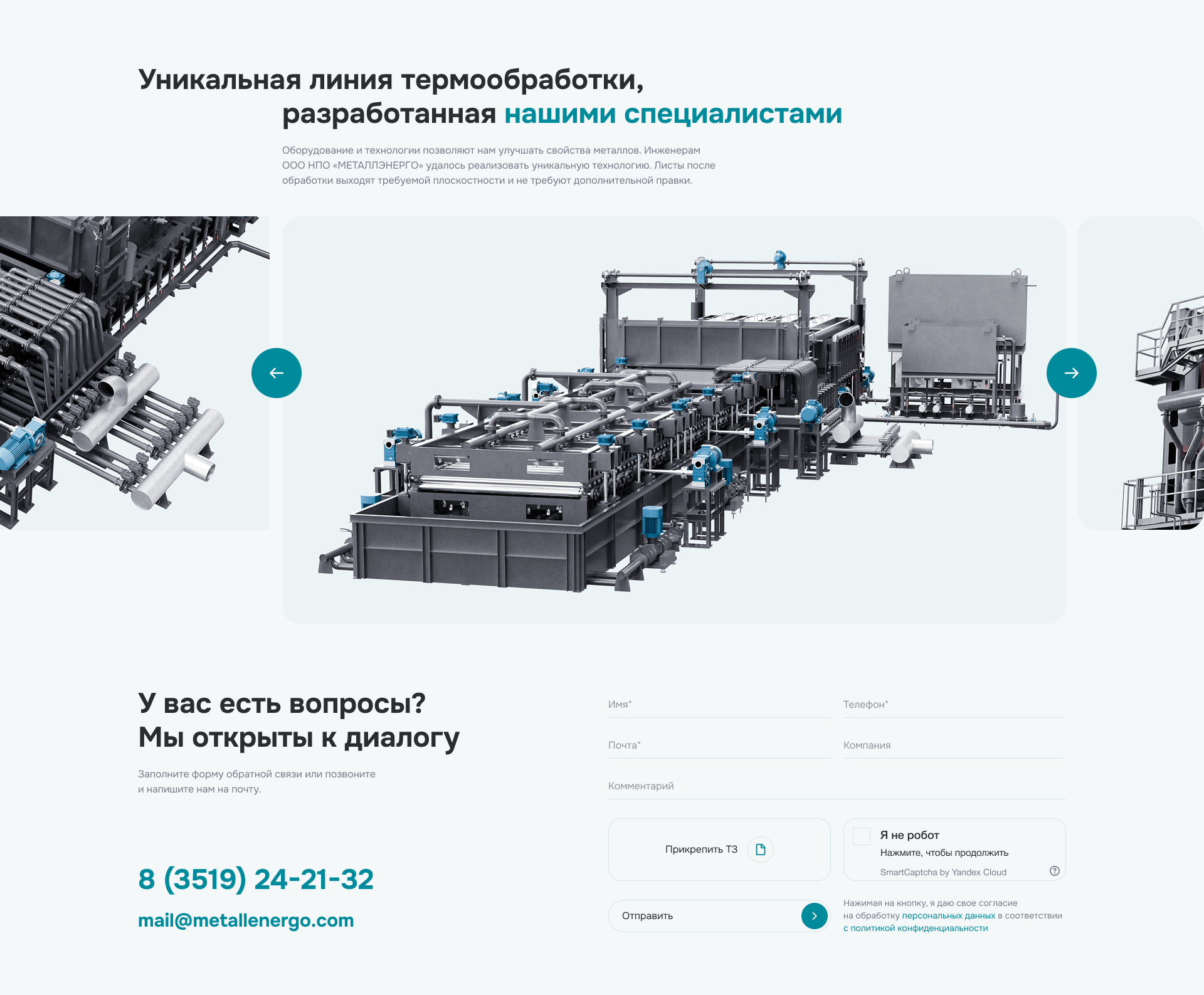 Уникальная линия термообработки, разработанная нашими специалистами

Оборудование и технологии позволяют нам улучшать свойства металлов. Инженерам ООО НПО «МЕТАЛЛЭНЕРГО» удалось реализовать уникальную технологию. Листы после обработки выходят требуемой плоскостности и не требуют дополнительной правки.

У вас есть вопросы?
Мы открыты к диалогу

Заполните форму обратной связи или позвоните и напишите нам на почту.

8 (3519) 24-21-32

mail@metallenergo.com

Имя*

Телефон*

Почта*

Компания

Комментарий

Прикрепить ТЗ

Я не робот
Нажмите, чтобы продолжить
SmartCaptcha by Yandex Cloud

Отправить

Нажимая на кнопку, я даю свое согласие на обработку персональных данных в соответствии с политикой конфиденциальности