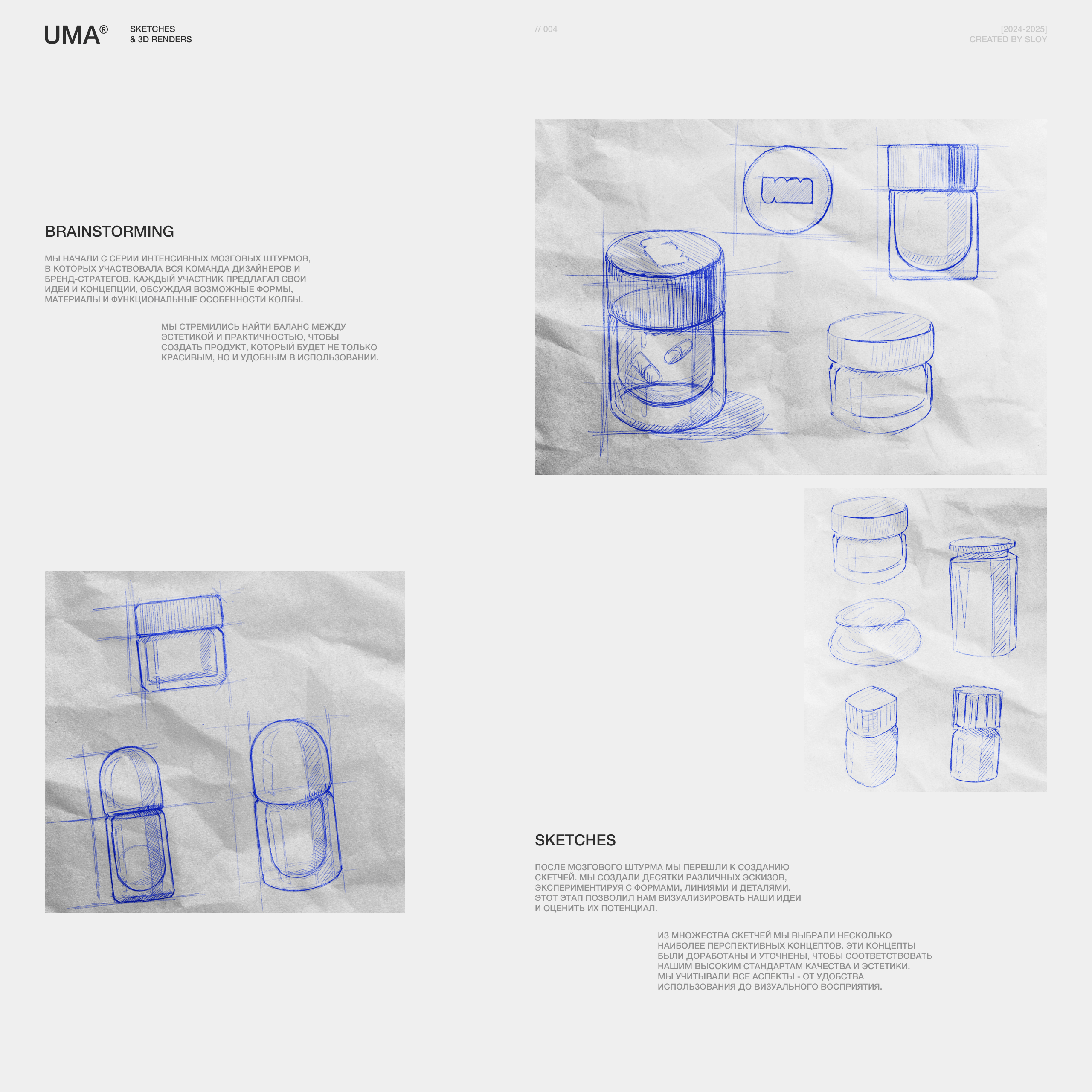 UMA®

SKETCHES
& 3D RENDERS

// 004

[2024-2025]
CREATED BY SLOY

BRAINSTORMING

МЫ НАЧАЛИ С СЕРИИ ИНТЕНСИВНЫХ МОЗГОВЫХ ШТУРМОВ, В КОТОРЫХ УЧАСТВОВАЛА ВСЯ КОМАНДА ДИЗАЙНЕРОВ И БРЕНД-СТРАТЕГОВ. КАЖДЫЙ УЧАСТНИК ПРЕДЛАГАЛ СВОИ ИДЕИ И КОНЦЕПЦИИ, ОБСУЖДАЯ ВОЗМОЖНЫЕ ФОРМЫ, МАТЕРИАЛЫ И ФУНКЦИОНАЛЬНЫЕ ОСОБЕННОСТИ КОЛБЫ.

МЫ СТРЕМИЛИСЬ НАЙТИ БАЛАНС МЕЖДУ ЭСТЕТИКОЙ И ПРАКТИЧНОСТЬЮ, ЧТОБЫ СОЗДАТЬ ПРОДУКТ, КОТОРЫЙ БУДЕТ НЕ ТОЛЬКО КРАСИВЫМ, НО И УДОБНЫМ В ИСПОЛЬЗОВАНИИ.

SKETCHES

ПОСЛЕ МОЗГОВОГО ШТУРМА МЫ ПЕРЕШЛИ К СОЗДАНИЮ СКЕТЧЕЙ. МЫ СОЗДАЛИ ДЕСЯТКИ РАЗЛИЧНЫХ ЭСКИЗОВ, ЭКСПЕРИМЕНТИРУЯ С ФОРМАМИ, ЛИНИЯМИ И ДЕТАЛЯМИ. ЭТОТ ЭТАП ПОЗВОЛИЛ НАМ ВИЗУАЛИЗИРОВАТЬ НАШИ ИДЕИ И ОЦЕНИТЬ ИХ ПОТЕНЦИАЛ.

ИЗ МНОЖЕСТВА СКЕТЧЕЙ МЫ ВЫБРАЛИ НЕСКОЛЬКО НАИБОЛЕЕ ПЕРСПЕКТИВНЫХ КОНЦЕПТОВ. ЭТИ КОНЦЕПТЫ БЫЛИ ДОРАБОТАНЫ И УТОЧНЕНЫ, ЧТОБЫ СООТВЕТСТВОВАТЬ НАШИМ ВЫСОКИМ СТАНДАРТАМ КАЧЕСТВА И ЭСТЕТИКИ. МЫ УЧИТЫВАЛИ ВСЕ АСПЕКТЫ - ОТ УДОБСТВА ИСПОЛЬЗОВАНИЯ ДО ВИЗУАЛЬНОГО ВОСПРИЯТИЯ.