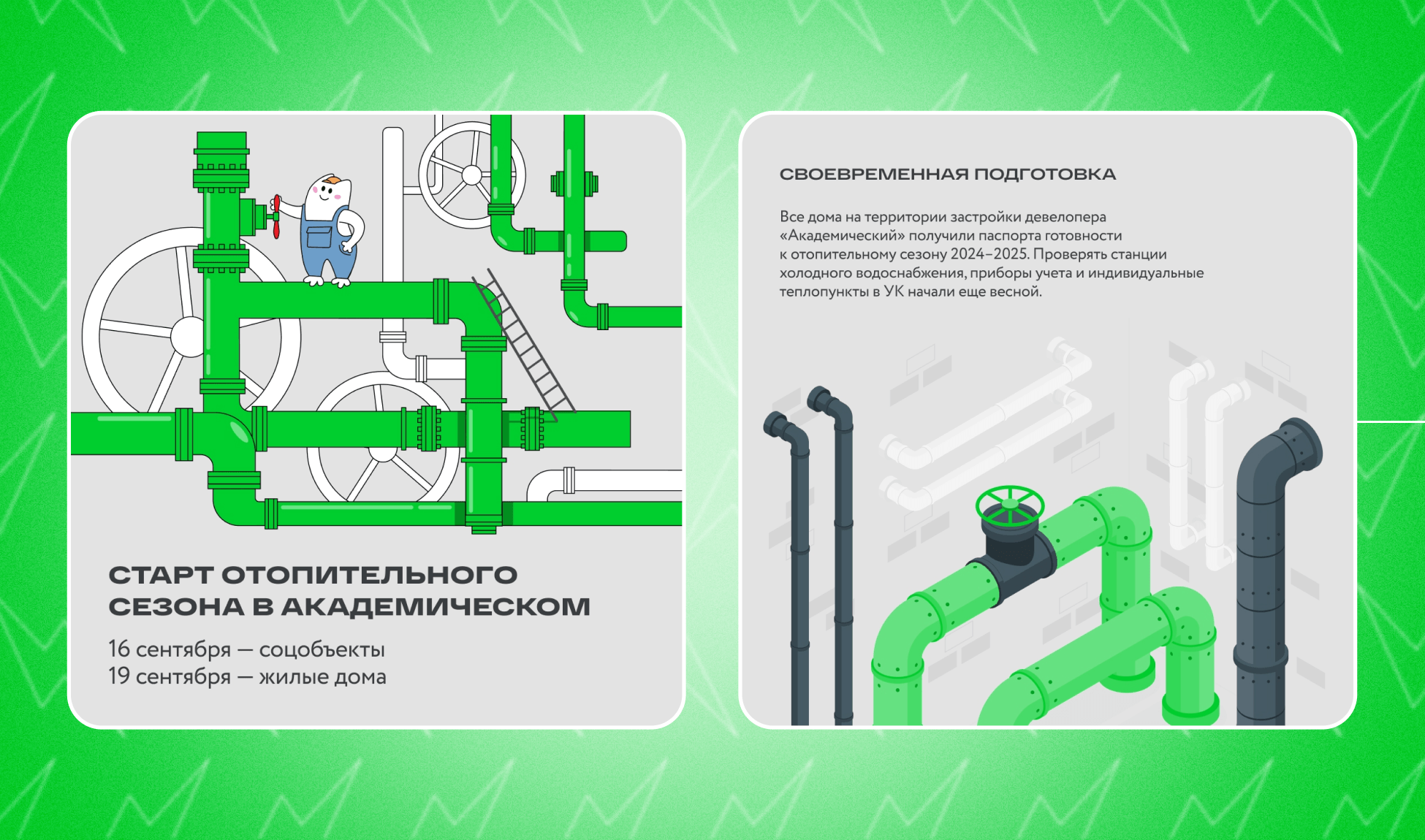 СТАРТ ОТОПИТЕЛЬНОГО СЕЗОНА В АКАДЕМИЧЕСКОМ

16 сентября — соцобъекты
19 сентября — жилые дома

СВОЕВРЕМЕННАЯ ПОДГОТОВКА

Все дома на территории застройки девелопера «Академический» получили паспорта готовности к отопительному сезону 2024–2025. Проверять станции холодного водоснабжения, приборы учета и индивидуальные теплопункты в УК начали еще весной.