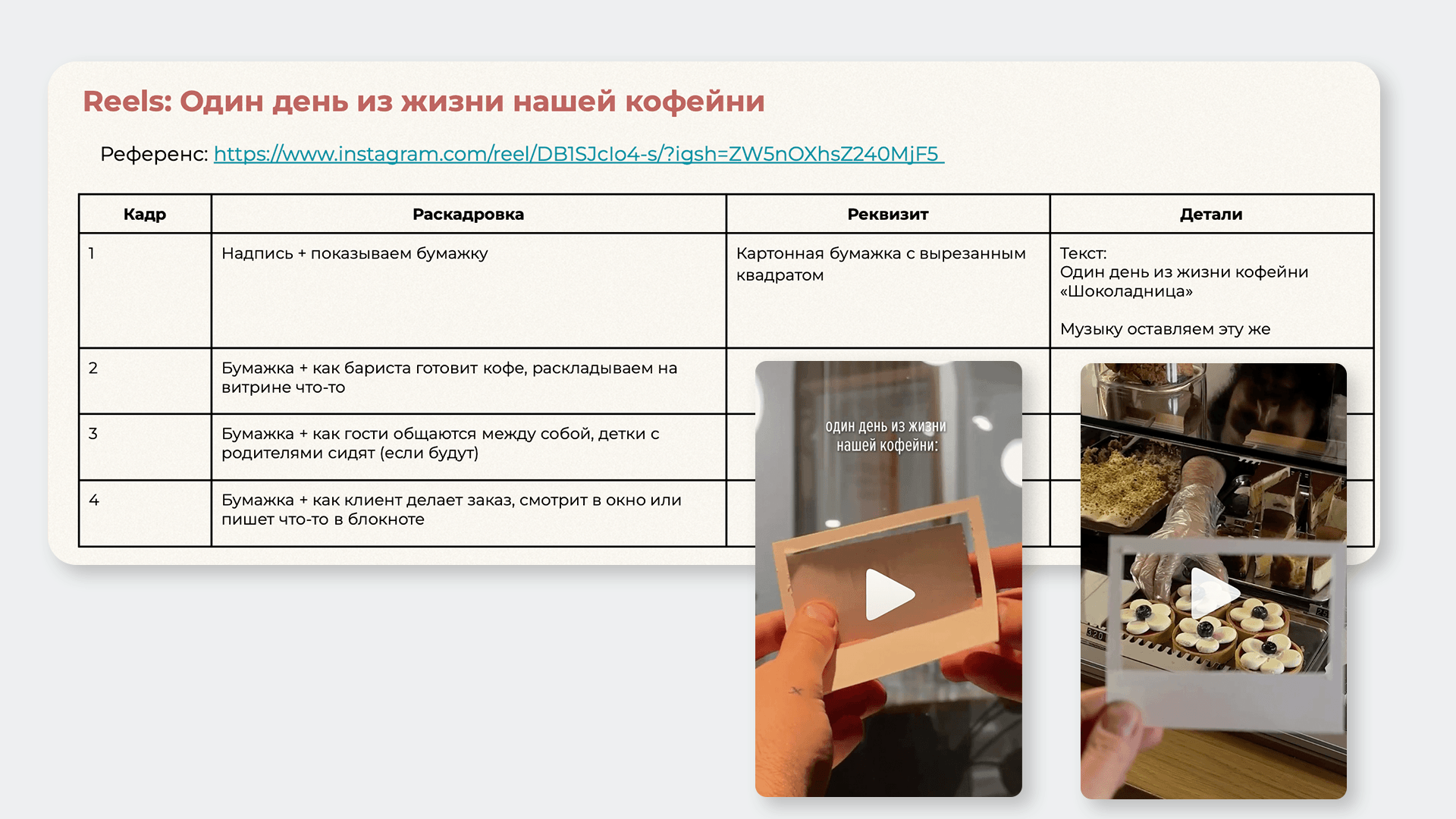 Reels: Один день из жизни нашей кофейни

Референс: https://www.instagram.com/reel/DB1SJcIo4-s/?igsh=ZW5nOXhsZ240MjF5

| Кадр | Раскадровка | Реквизит | Детали |
|---|---|---|---|
| 1 | Надпись + показываем бумажку | Картонная бумажка с вырезанным квадратом | Текст: Один день из жизни кофейни «Шоколадница» Музыку оставляем эту же |
| 2 | Бумажка + как бариста готовит кофе, раскладываем на витрине что-то | | |
| 3 | Бумажка + как гости общаются между собой, детки с родителями сидят (если будут) | | |
| 4 | Бумажка + как клиент делает заказ, смотрит в окно или пишет что-то в блокноте | | |

один день из жизни нашей кофейни:

320