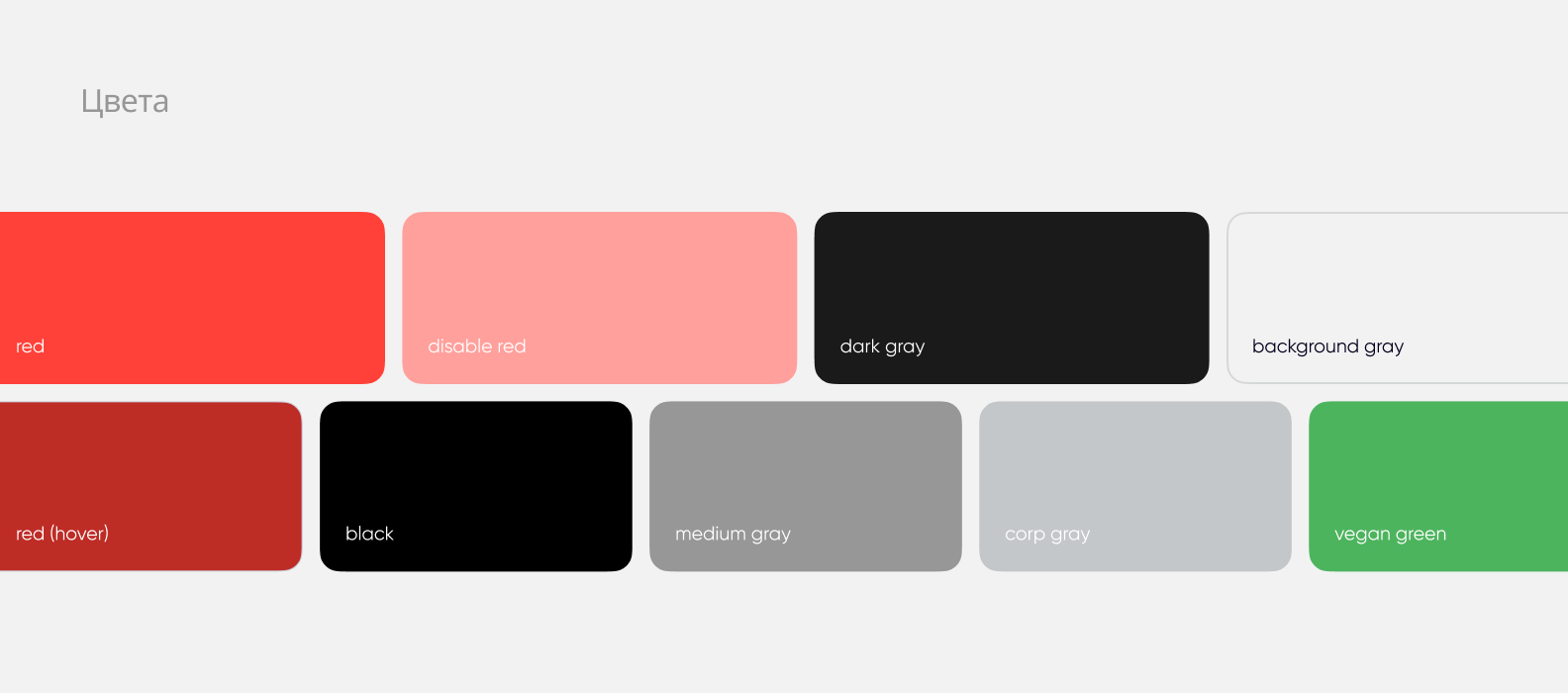 Цвета

red

disable red

dark gray

background gray

red (hover)

black

medium gray

corp gray

vegan green