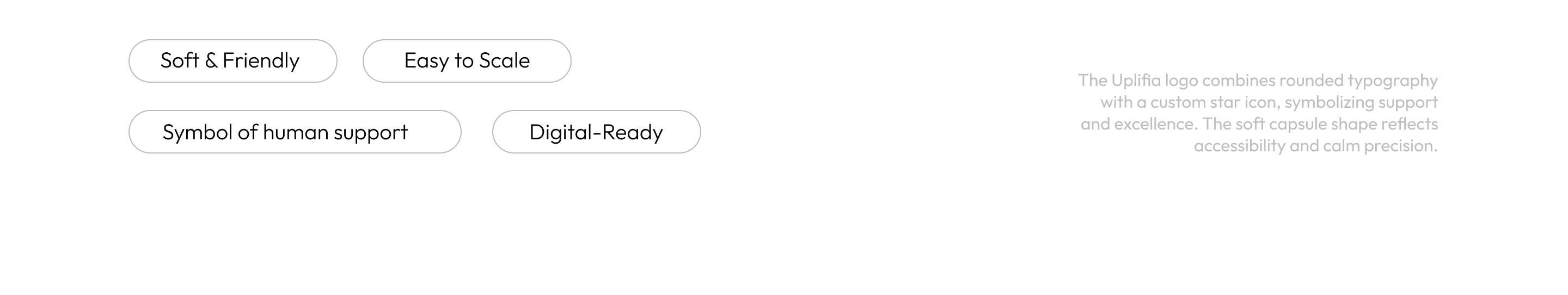 Soft & Friendly

Easy to Scale

Symbol of human support

Digital-Ready

The Uplifia logo combines rounded typography with a custom star icon, symbolizing support and excellence. The soft capsule shape reflects accessibility and calm precision.