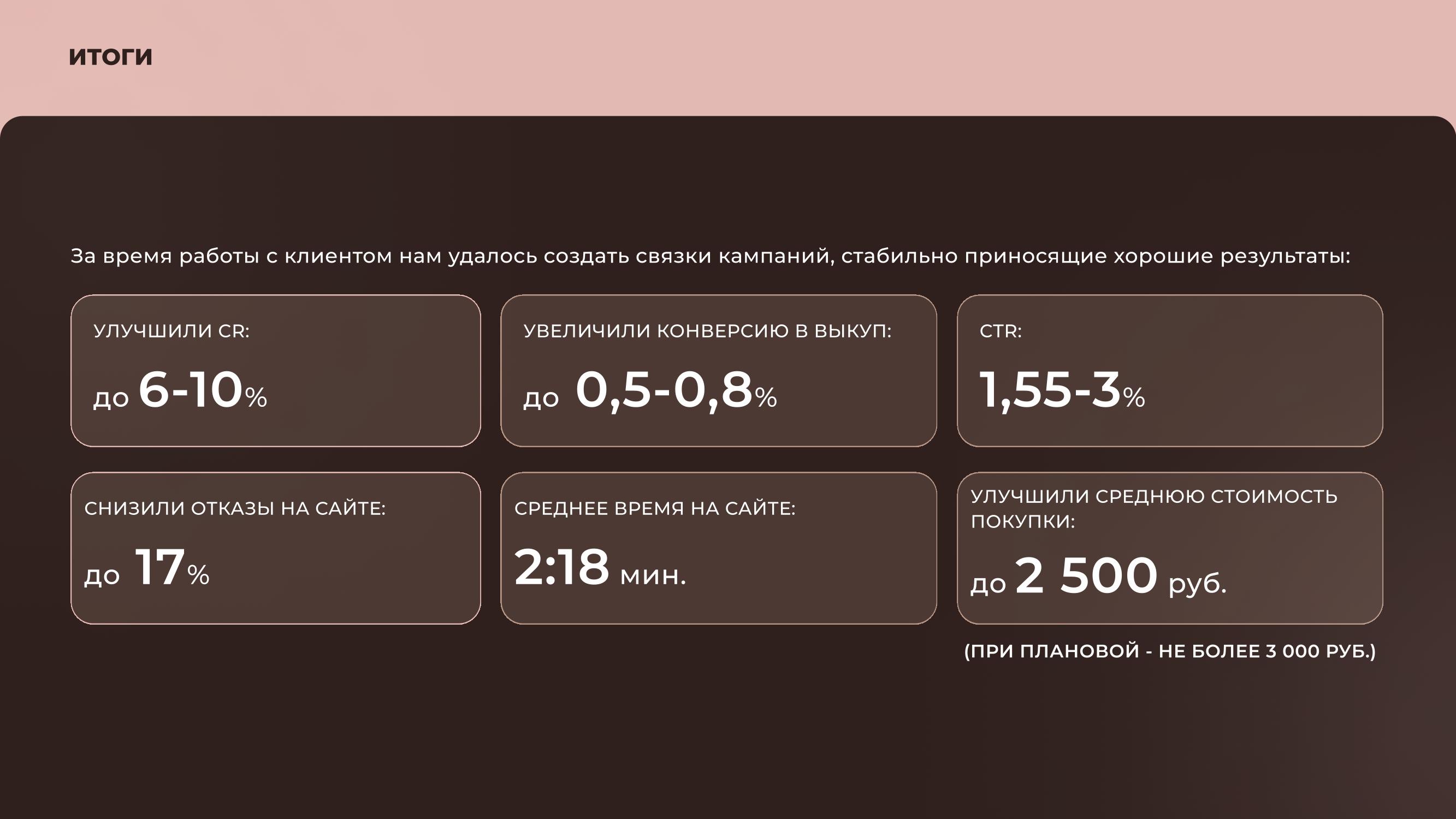 ИТОГИ

За время работы с клиентом нам удалось создать связки кампаний, стабильно приносящие хорошие результаты:

УЛУЧШИЛИ CR:

до 6-10%

УВЕЛИЧИЛИ КОНВЕРСИЮ В ВЫКУП:

до 0,5-0,8%

CTR:

1,55-3%

СНИЗИЛИ ОТКАЗЫ НА САЙТЕ:

до 17%

СРЕДНЕЕ ВРЕМЯ НА САЙТЕ:

2:18 мин.

УЛУЧШИЛИ СРЕДНЮЮ СТОИМОСТЬ ПОКУПКИ:

до 2 500 руб.

(ПРИ ПЛАНОВОЙ - НЕ БОЛЕЕ 3 000 РУБ.)