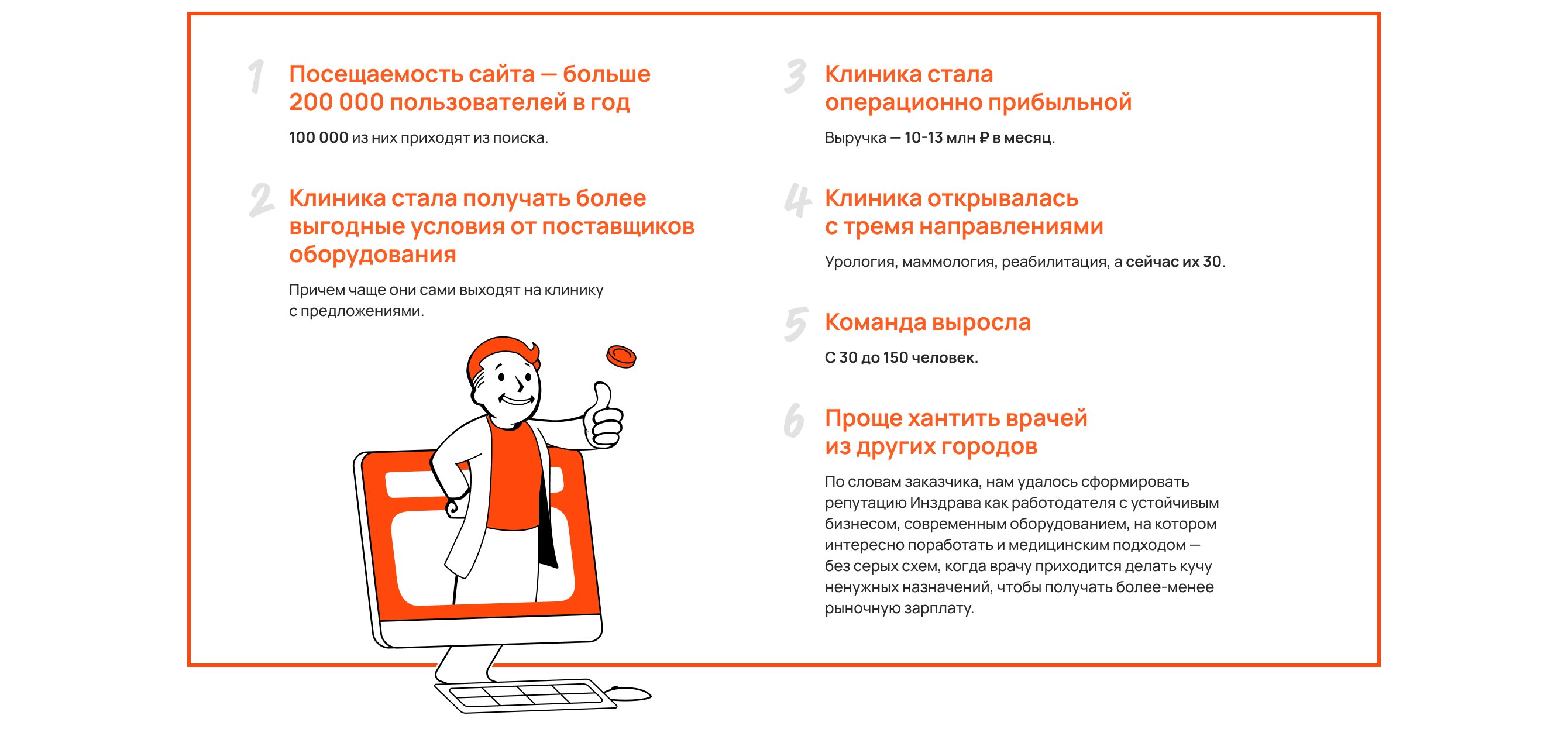 1 Посещаемость сайта — больше 200 000 пользователей в год

100 000 из них приходят из поиска.

2 Клиника стала получать более выгодные условия от поставщиков оборудования

Причем чаще они сами выходят на клинику с предложениями.

3 Клиника стала операционно прибыльной

Выручка — 10-13 млн ₽ в месяц.

4 Клиника открывалась с тремя направлениями

Урология, маммология, реабилитация, а сейчас их 30.

5 Команда выросла

С 30 до 150 человек.

6 Проще хантить врачей из других городов

По словам заказчика, нам удалось сформировать репутацию Инздрава как работодателя с устойчивым бизнесом, современным оборудованием, на котором интересно поработать и медицинским подходом — без серых схем, когда врачу приходится делать кучу ненужных назначений, чтобы получать более-менее рыночную зарплату.