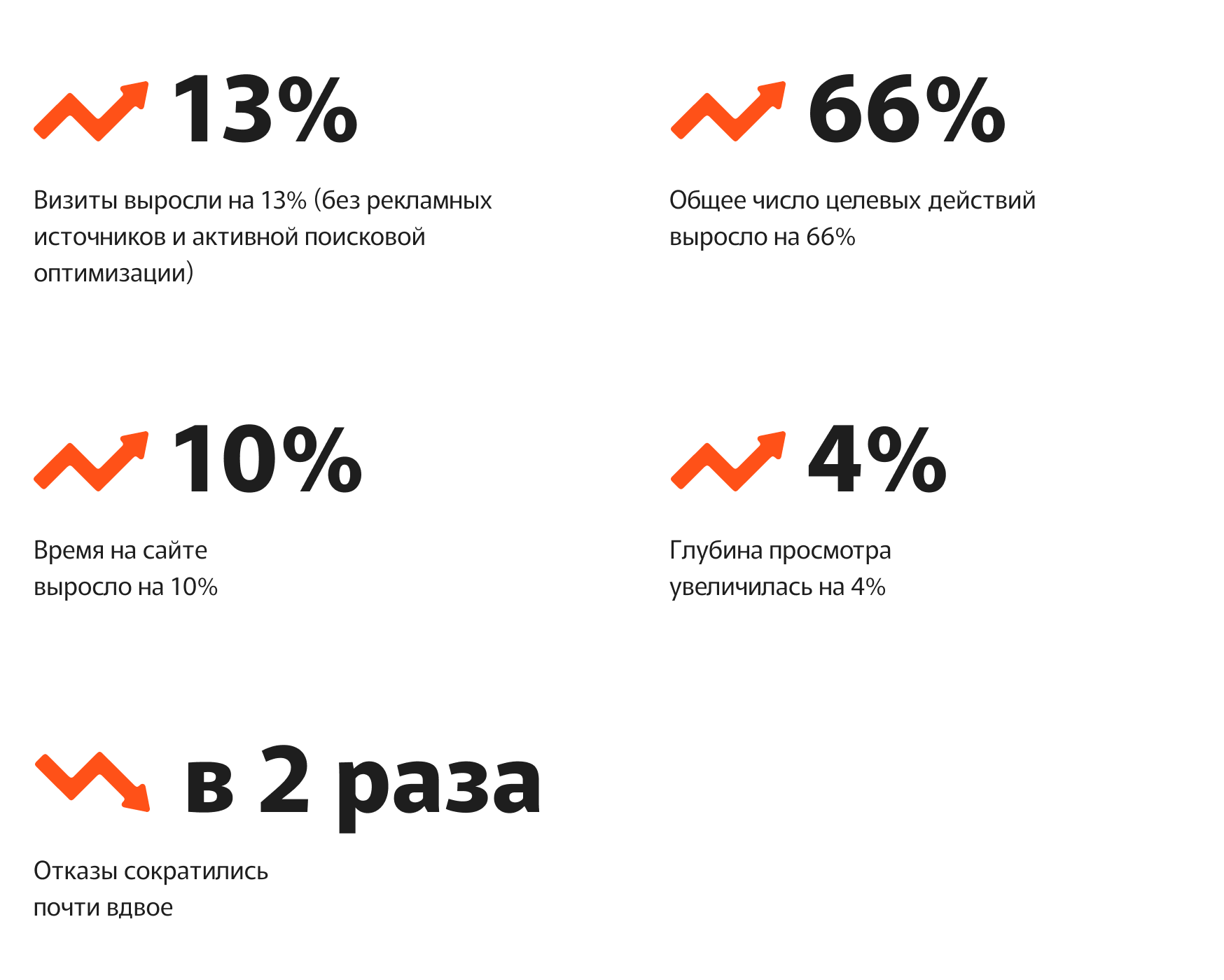 13%

Визиты выросли на 13% (без рекламных источников и активной поисковой оптимизации)

66%

Общее число целевых действий выросло на 66%

10%

Время на сайте выросло на 10%

4%

Глубина просмотра увеличилась на 4%

в 2 раза

Отказы сократились почти вдвое