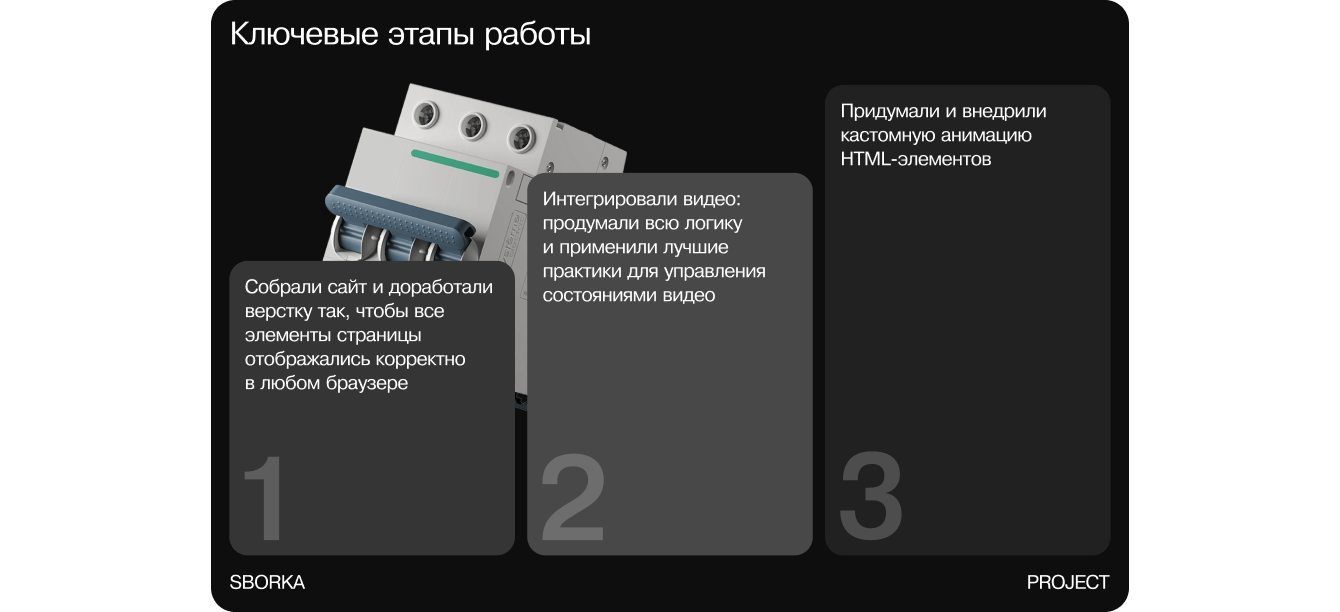 Ключевые этапы работы

Собрали сайт и доработали верстку так, чтобы все элементы страницы отображались корректно в любом браузере

1

Интегрировали видео: продумали всю логику и применили лучшие практики для управления состояниями видео

2

Придумали и внедрили кастомную анимацию HTML-элементов

3

SBORKA

PROJECT