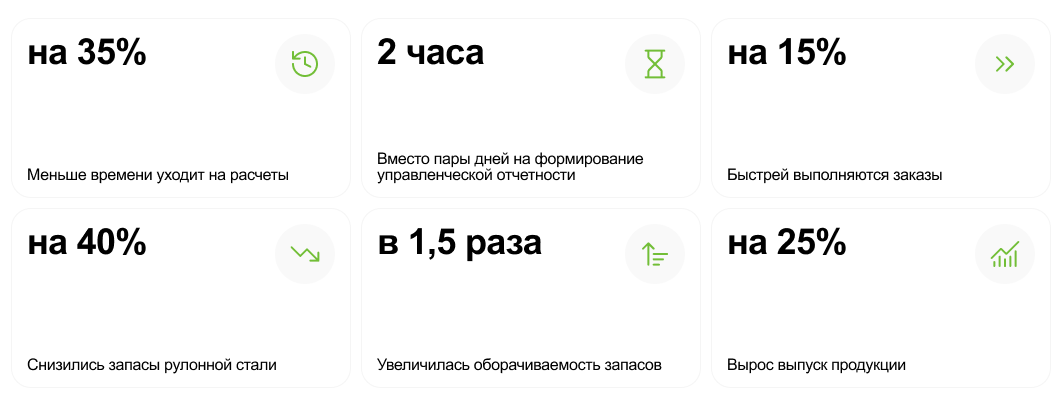 на 35%

Меньше времени уходит на расчеты

2 часа

Вместо пары дней на формирование управленческой отчетности

на 15%

Быстрей выполняются заказы

на 40%

Снизились запасы рулонной стали

в 1,5 раза

Увеличилась оборачиваемость запасов

на 25%

Вырос выпуск продукции