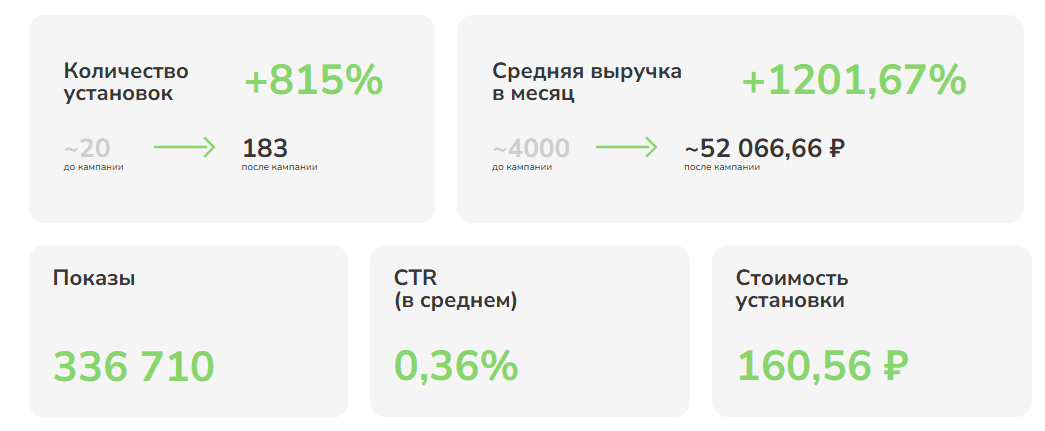 Количество установок

+815%

~20
до кампании

183
после кампании

Средняя выручка в месяц

+1201,67%

~4000
до кампании

~52 066,66 ₽
после кампании

Показы

336 710

CTR
(в среднем)

0,36%

Стоимость установки

160,56 ₽