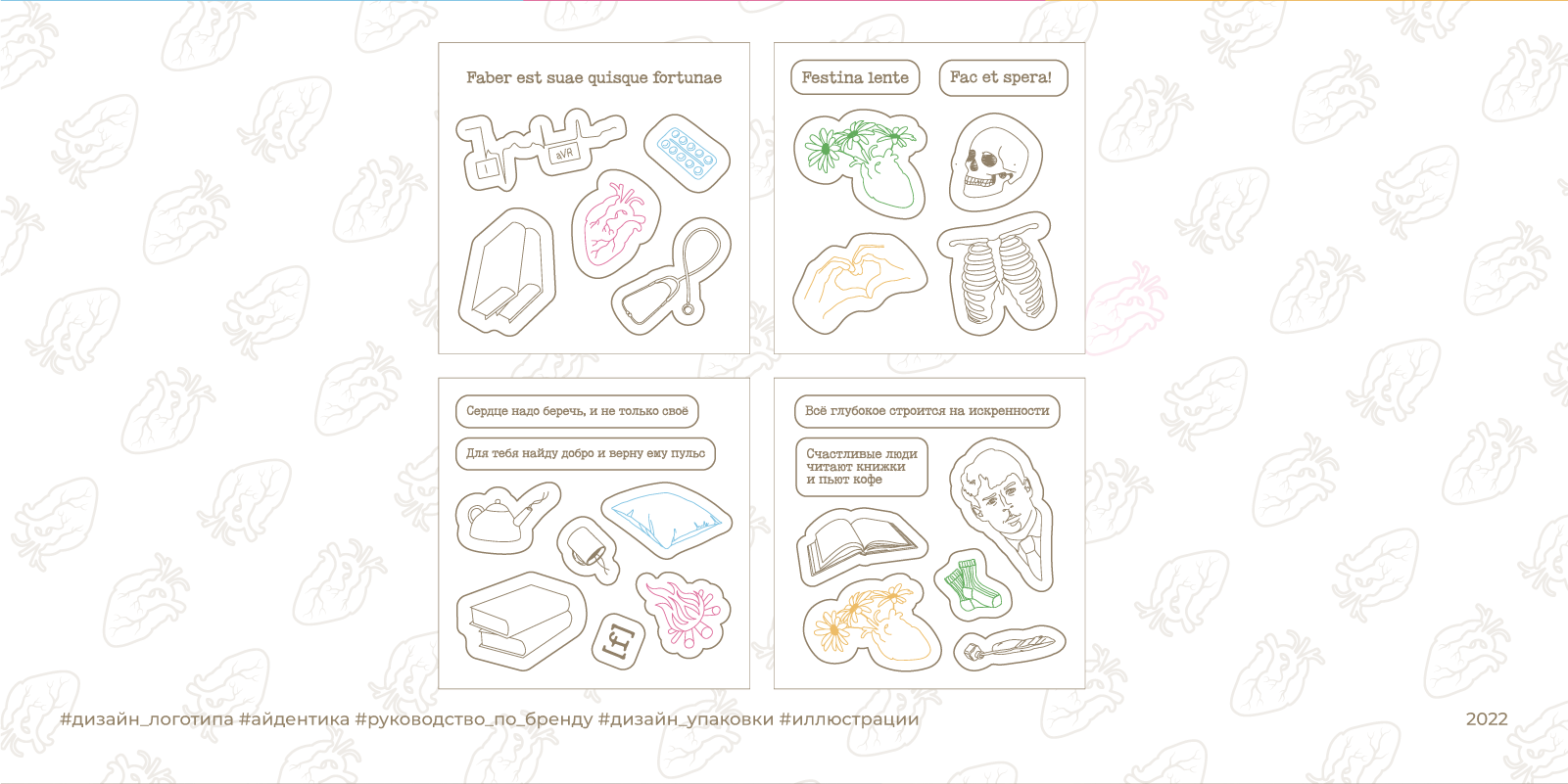 Faber est suae quisque fortunae

I

aVR

Festina lente

Fac et spera!

Сердце надо беречь, и не только своё

Для тебя найду добро и верну ему пульс

[f]

Всё глубокое строится на искренности

Счастливые люди читают книжки и пьют кофе

#дизайн_логотипа #айдентика #руководство_по_бренду #дизайн_упаковки #иллюстрации

2022