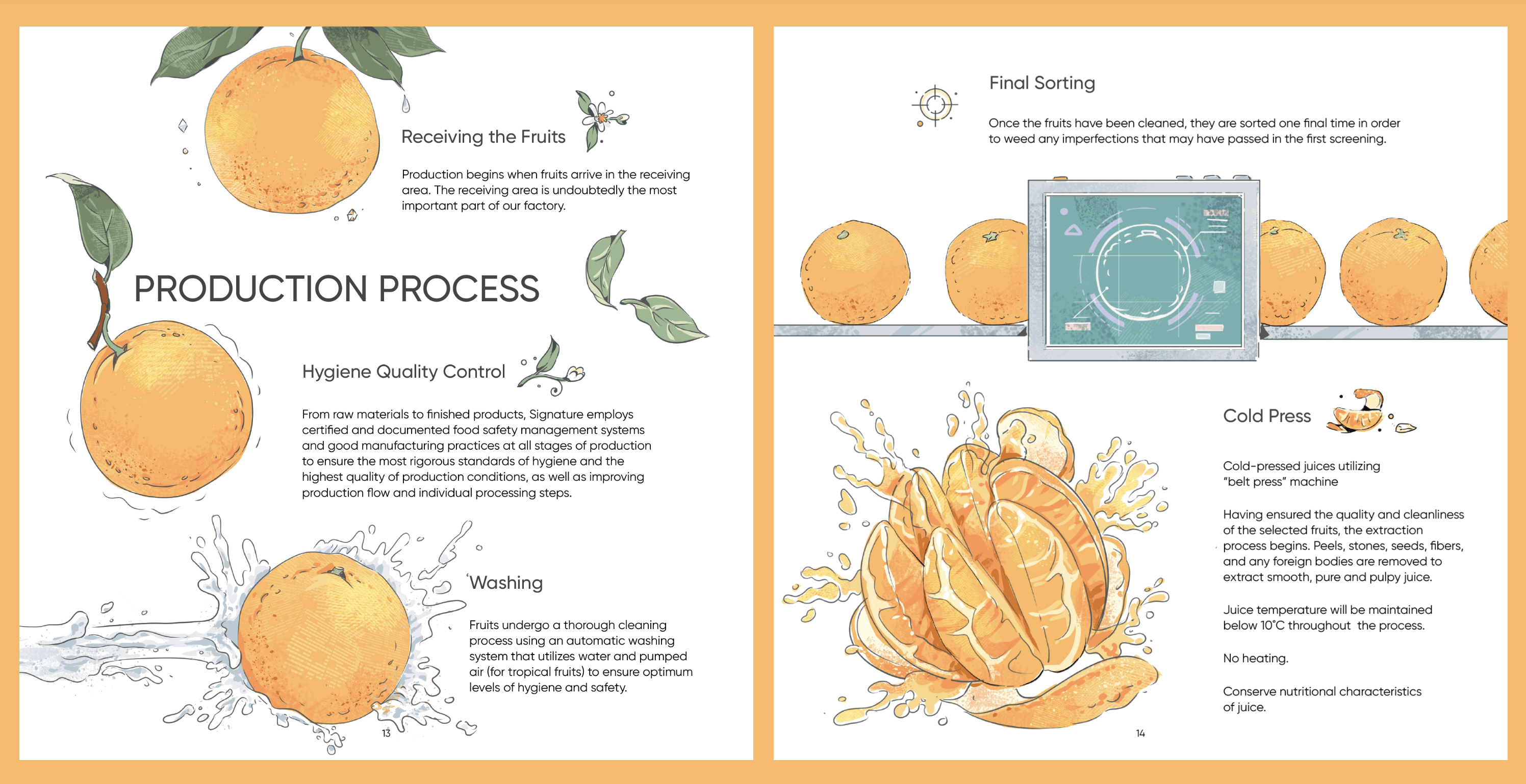 Receiving the Fruits

Production begins when fruits arrive in the receiving area. The receiving area is undoubtedly the most important part of our factory.

PRODUCTION PROCESS

Hygiene Quality Control

From raw materials to finished products, Signature employs certified and documented food safety management systems and good manufacturing practices at all stages of production to ensure the most rigorous standards of hygiene and the highest quality of production conditions, as well as improving production flow and individual processing steps.

Washing

Fruits undergo a thorough cleaning process using an automatic washing system that utilizes water and pumped air (for tropical fruits) to ensure optimum levels of hygiene and safety.

13

Final Sorting

Once the fruits have been cleaned, they are sorted one final time in order to weed any imperfections that may have passed in the first screening.

Cold Press

Cold-pressed juices utilizing "belt press" machine

Having ensured the quality and cleanliness of the selected fruits, the extraction process begins. Peels, stones, seeds, fibers, and any foreign bodies are removed to extract smooth, pure and pulpy juice.

Juice temperature will be maintained below 10°C throughout the process.

No heating.

Conserve nutritional characteristics of juice.

14