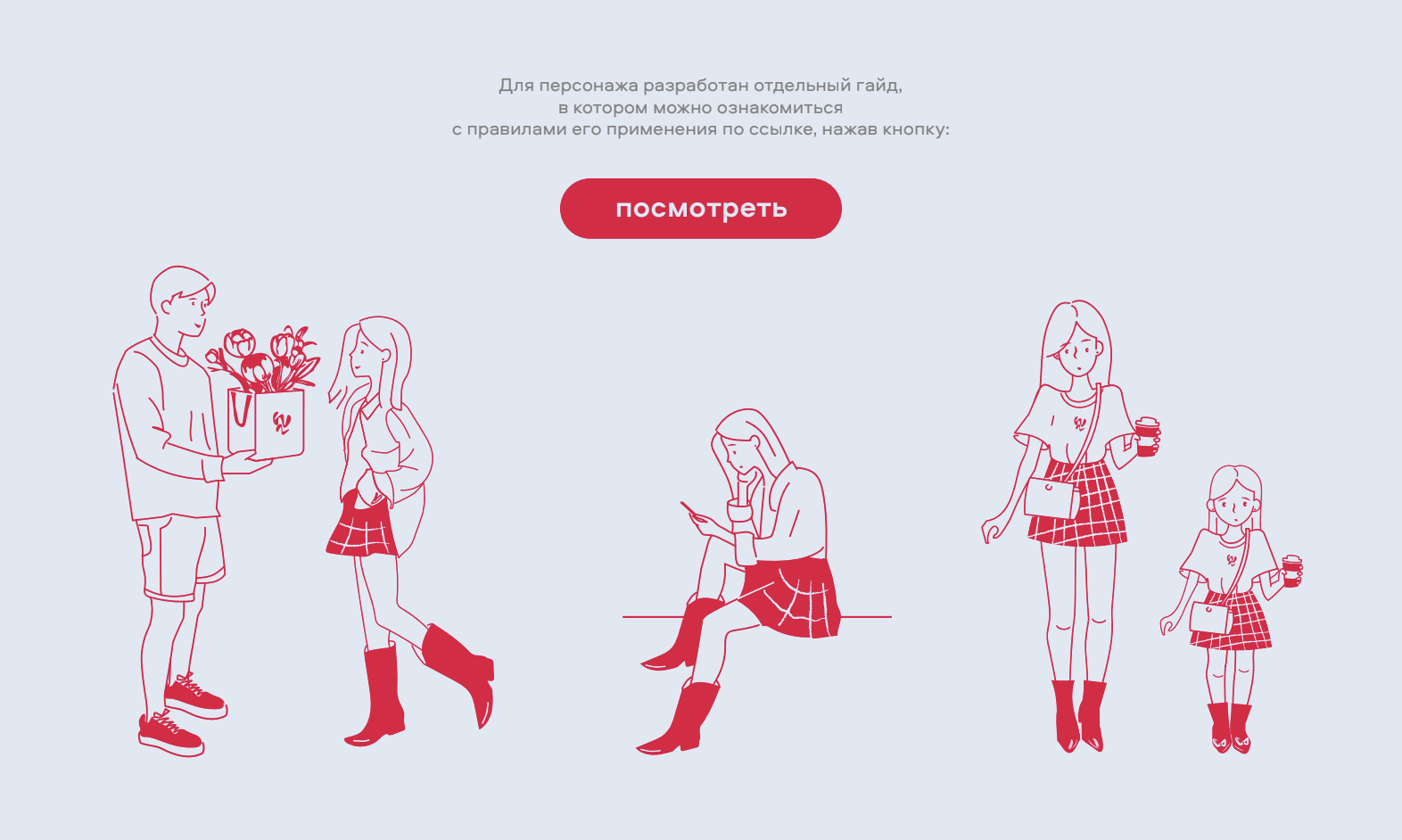 Для персонажа разработан отдельный гайд, в котором можно ознакомиться с правилами его применения по ссылке, нажав кнопку:

посмотреть