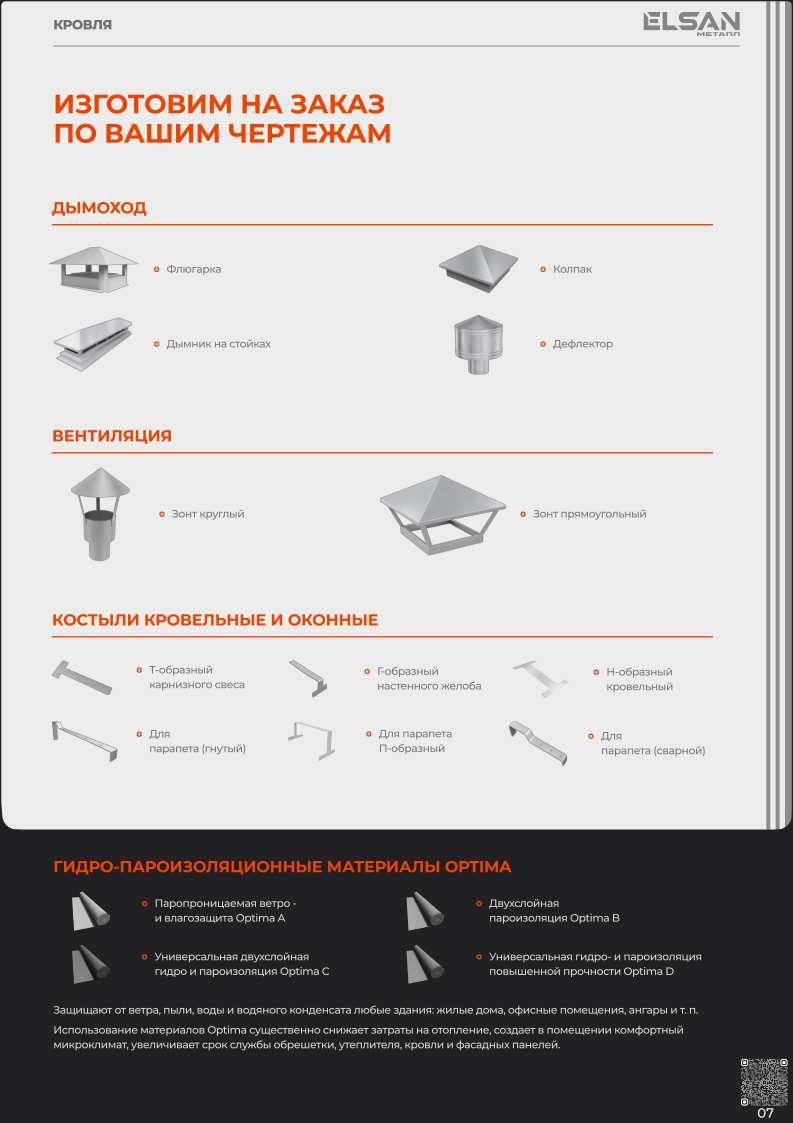 КРОВЛЯ

ELSAN
МЕТАЛЛ

ИЗГОТОВИМ НА ЗАКАЗ
ПО ВАШИМ ЧЕРТЕЖАМ

ДЫМОХОД

Флюгарка

Колпак

Дымник на стойках

Дефлектор

ВЕНТИЛЯЦИЯ

Зонт круглый

Зонт прямоугольный

КОСТЫЛИ КРОВЕЛЬНЫЕ И ОКОННЫЕ

Т-образный карнизного свеса

Г-образный настенного желоба

Н-образный кровельный

Для парапета (гнутый)

Для парапета П-образный

Для парапета (сварной)

ГИДРО-ПАРОИЗОЛЯЦИОННЫЕ МАТЕРИАЛЫ OPTIMA

Паропроницаемая ветро - и влагозащита Optima A

Двухслойная пароизоляция Optima B

Универсальная двухслойная гидро и пароизоляция Optima C

Универсальная гидро- и пароизоляция повышенной прочности Optima D

Защищают от ветра, пыли, воды и водяного конденсата любые здания: жилые дома, офисные помещения, ангары и т. п.

Использование материалов Optima существенно снижает затраты на отопление, создает в помещении комфортный микроклимат, увеличивает срок службы обрешетки, утеплителя, кровли и фасадных панелей.

07