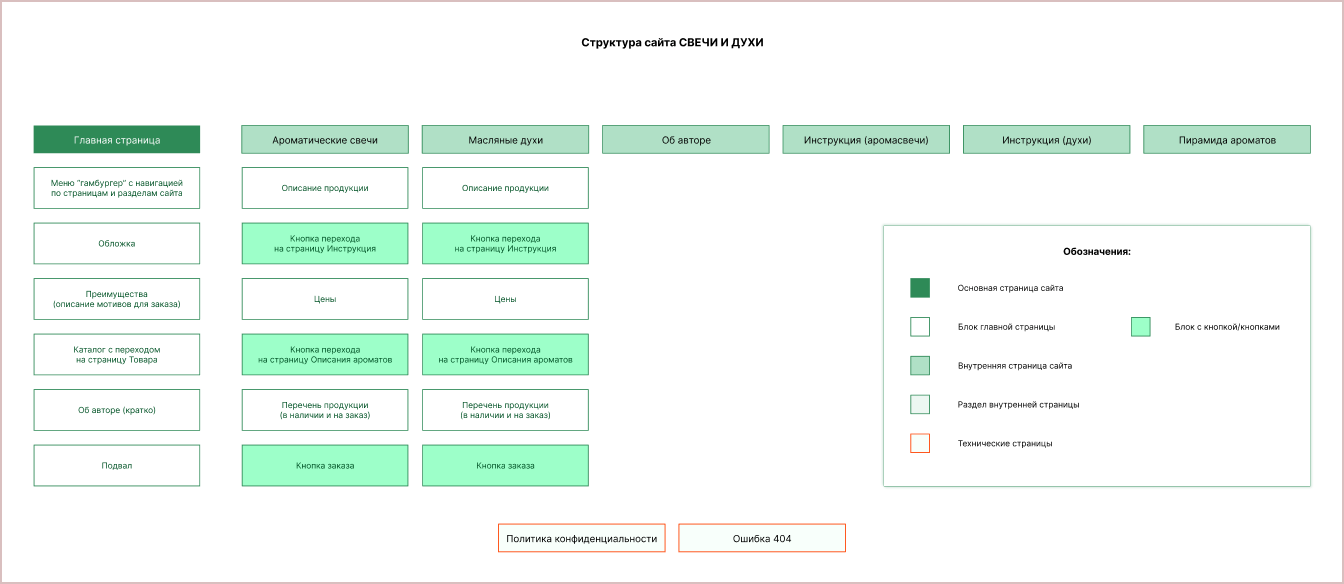 Структура сайта СВЕЧИ И ДУХИ

Главная страница

Меню "гамбургер" с навигацией по страницам и разделам сайта

Обложка

Преимущества (описание мотивов для заказа)

Каталог с переходом на страницу Товара

Об авторе (кратко)

Подвал

Ароматические свечи

Описание продукции

Кнопка перехода на страницу Инструкция

Цены

Кнопка перехода на страницу Описания ароматов

Перечень продукции (в наличии и на заказ)

Кнопка заказа

Масляные духи

Описание продукции

Кнопка перехода на страницу Инструкция

Цены

Кнопка перехода на страницу Описания ароматов

Перечень продукции (в наличии и на заказ)

Кнопка заказа

Об авторе

Инструкция (аромасвечи)

Инструкция (духи)

Пирамида ароматов

Обозначения:

Основная страница сайта

Блок главной страницы

Блок с кнопкой/кнопками

Внутренняя страница сайта

Раздел внутренней страницы

Технические страницы

Политика конфиденциальности

Ошибка 404