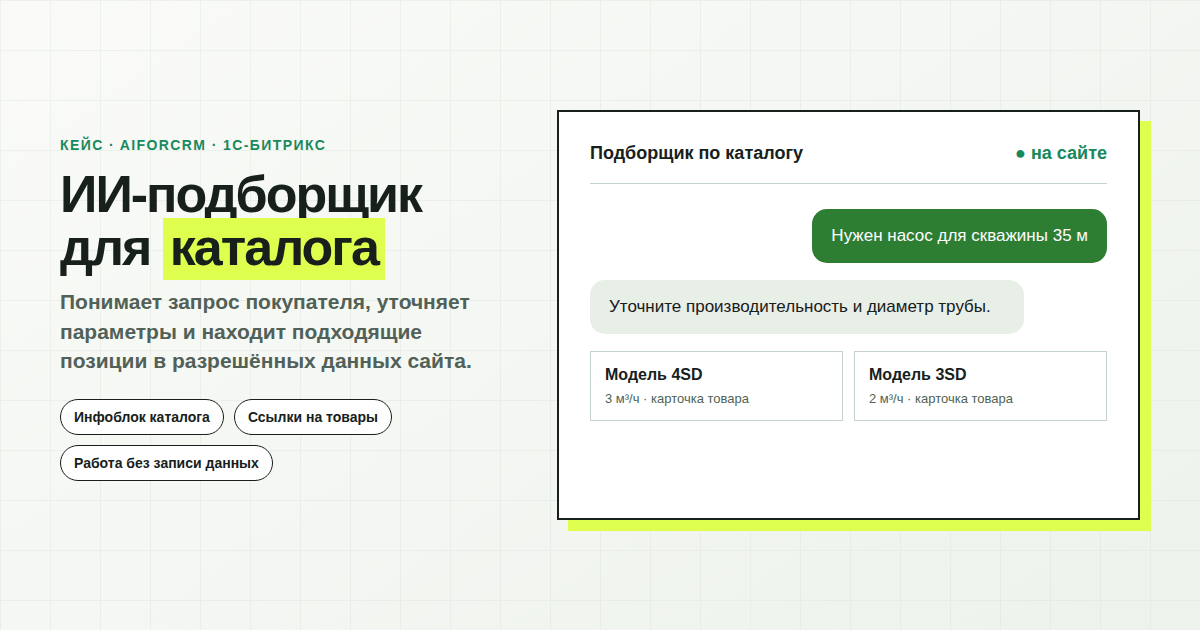 КЕЙС · AIFORCRM · 1С-БИТРИКС

ИИ-подборщик для каталога

Понимает запрос покупателя, уточняет параметры и находит подходящие позиции в разрешённых данных сайта.

Инфоблок каталога

Ссылки на товары

Работа без записи данных

Подборщик по каталогу

• на сайте

Нужен насос для скважины 35 м

Уточните производительность и диаметр трубы.

Модель 4SD
3 м³/ч · карточка товара

Модель 3SD
2 м³/ч · карточка товара