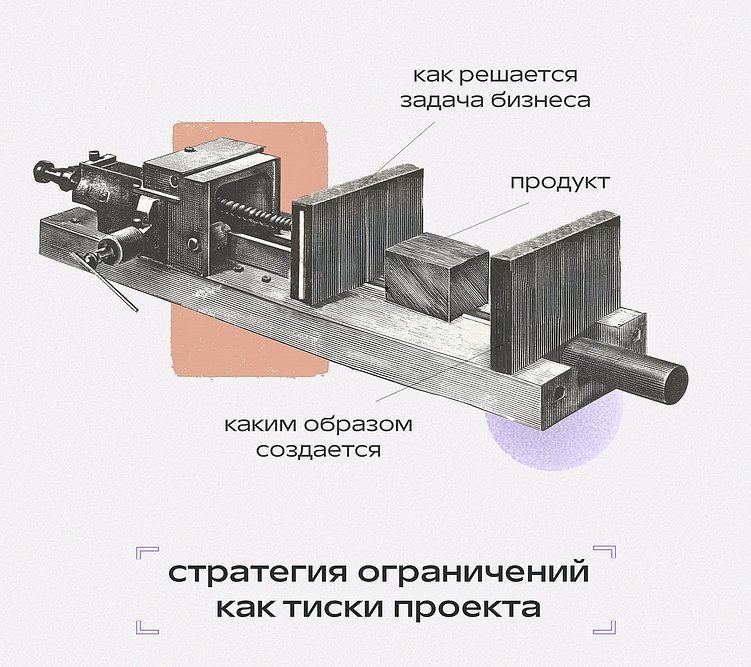 как решается задача бизнеса

продукт

каким образом создается

стратегия ограничений как тиски проекта