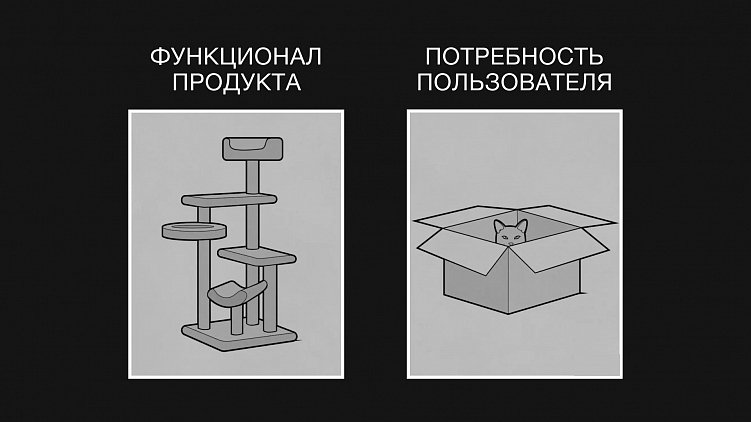 ФУНКЦИОНАЛ ПРОДУКТА

ПОТРЕБНОСТЬ ПОЛЬЗОВАТЕЛЯ