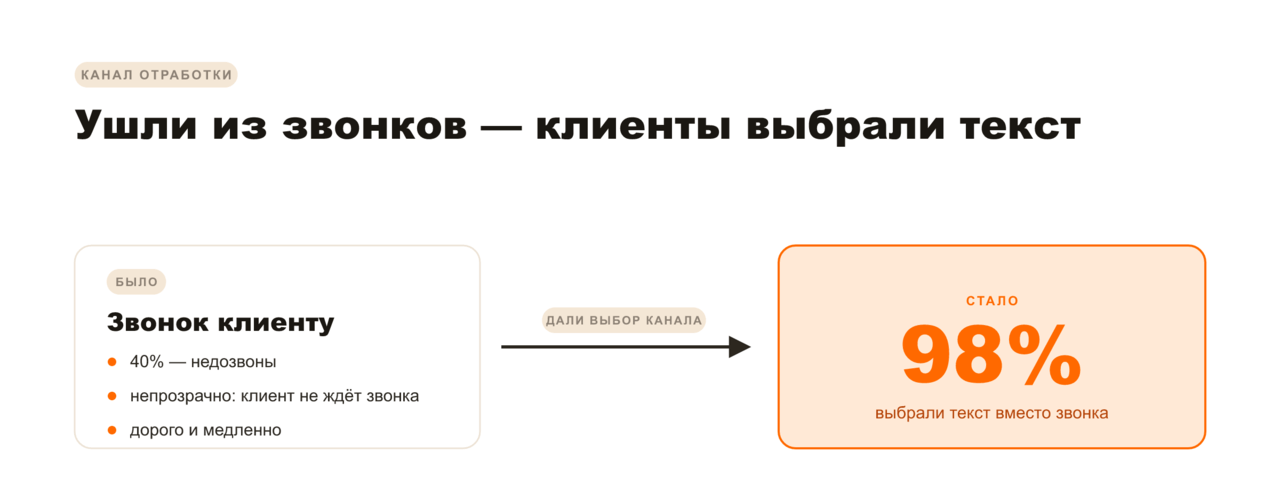 КАНАЛ ОТРАБОТКИ

Ушли из звонков — клиенты выбрали текст

БЫЛО

Звонок клиенту

• 40% — недозвоны
• непрозрачно: клиент не ждёт звонка
• дорого и медленно

ДАЛИ ВЫБОР КАНАЛА

СТАЛО

98%

выбрали текст вместо звонка