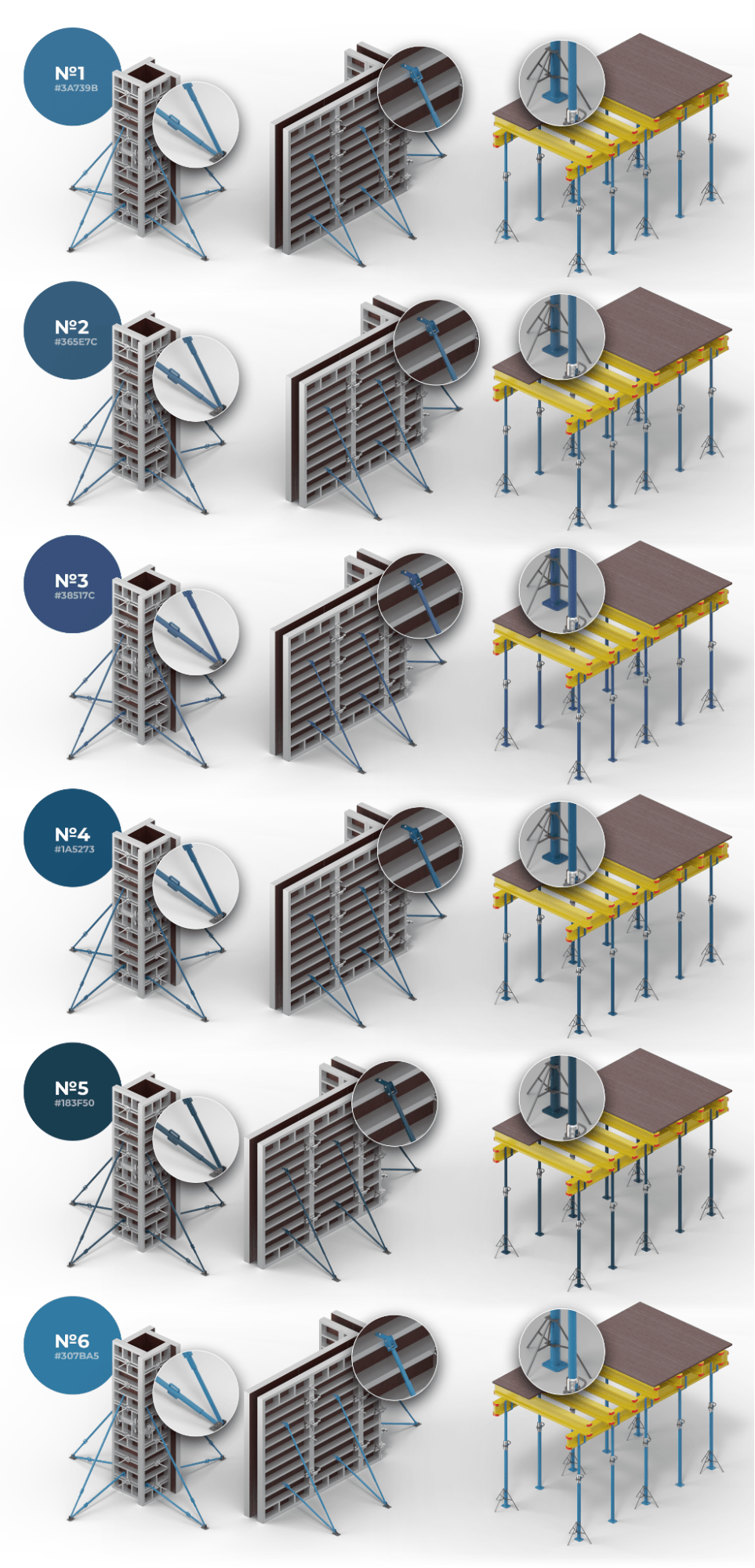 №1
#3A739B

№2
#365E7C

№3
#38517C

№4
#1A5273

№5
#183F50

№6
#307BA5