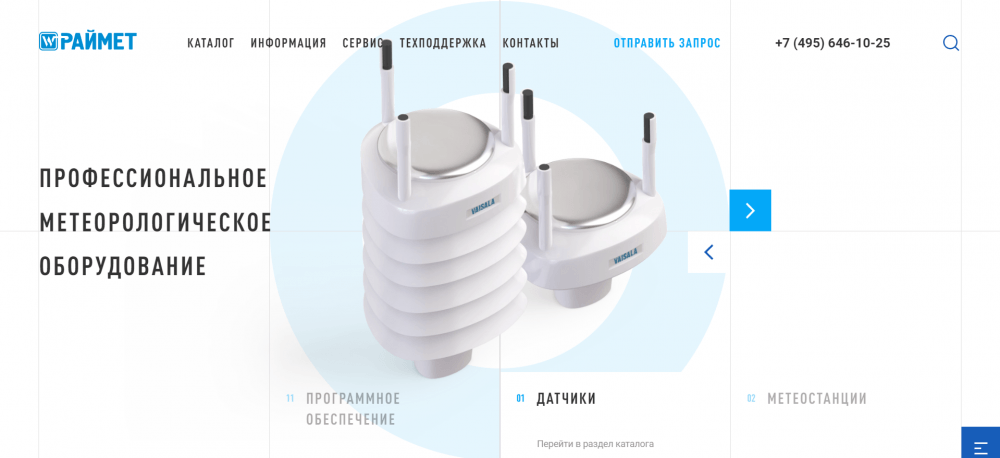 РАЙМЕТ

КАТАЛОГ ИНФОРМАЦИЯ СЕРВИС ТЕХПОДДЕРЖКА КОНТАКТЫ

ОТПРАВИТЬ ЗАПРОС

+7 (495) 646-10-25

ПРОФЕССИОНАЛЬНОЕ МЕТЕОРОЛОГИЧЕСКОЕ ОБОРУДОВАНИЕ

VAISALA

VAISALA

11 ПРОГРАММНОЕ ОБЕСПЕЧЕНИЕ

01 ДАТЧИКИ

Перейти в раздел каталога

02 МЕТЕОСТАНЦИИ