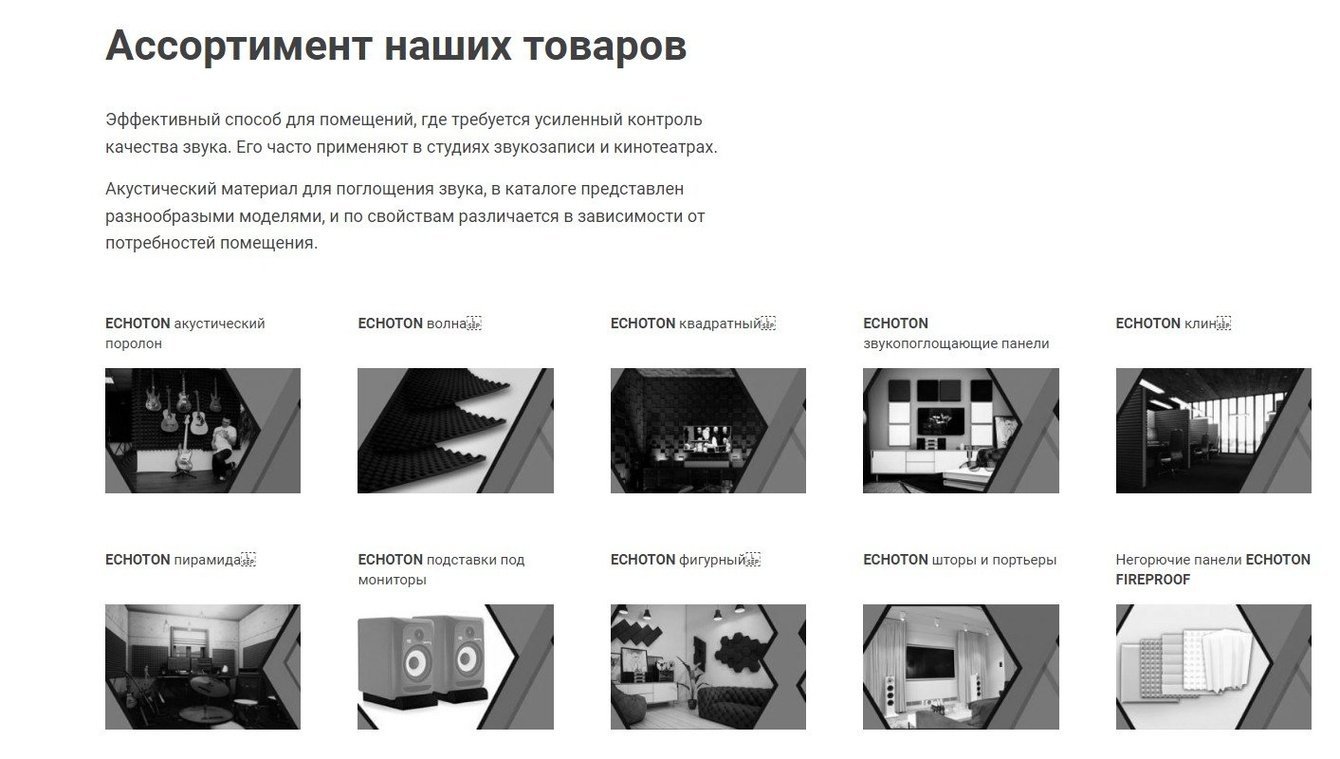 Ассортимент наших товаров

Эффективный способ для помещений, где требуется усиленный контроль качества звука. Его часто применяют в студиях звукозаписи и кинотеатрах.

Акустический материал для поглощения звука, в каталоге представлен разнообразыми моделями, и по свойствам различается в зависимости от потребностей помещения.

ECHOTON акустический поролон

ECHOTON волна

ECHOTON квадратный

ECHOTON звукопоглощающие панели

ECHOTON клин

ECHOTON пирамида

ECHOTON подставки под мониторы

ECHOTON фигурный

ECHOTON шторы и портьеры

Негорючие панели ECHOTON FIREPROOF