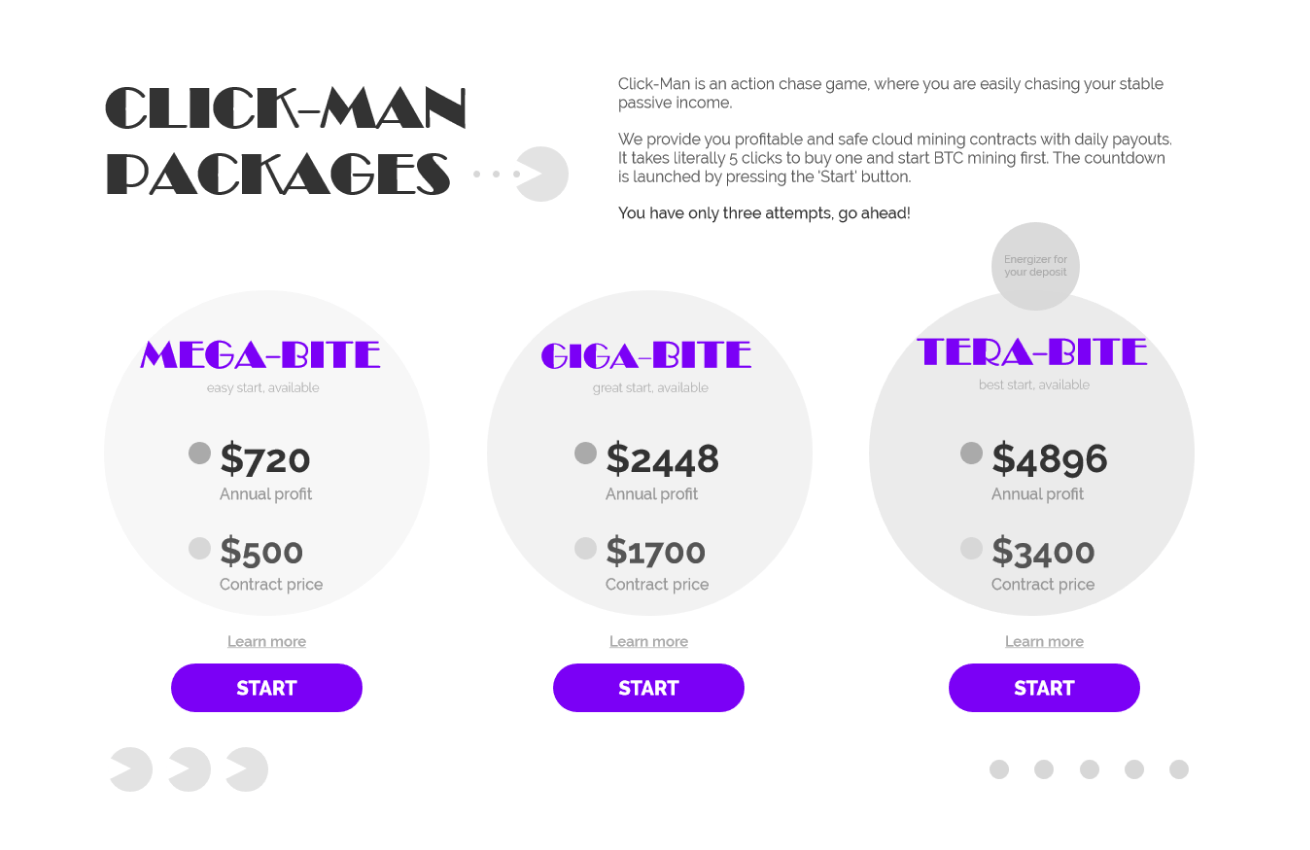 CLICK-MAN
PACKAGES

Click-Man is an action chase game, where you are easily chasing your stable passive income.

We provide you profitable and safe cloud mining contracts with daily payouts. It takes literally 5 clicks to buy one and start BTC mining first. The countdown is launched by pressing the 'Start' button.

You have only three attempts, go ahead!

MEGA-BITE
easy start, available

$720
Annual profit

$500
Contract price

Learn more

START

GIGA-BITE
great start, available

$2448
Annual profit

$1700
Contract price

Learn more

START

Energizer for your deposit

TERA-BITE
best start, available

$4896
Annual profit

$3400
Contract price

Learn more

START