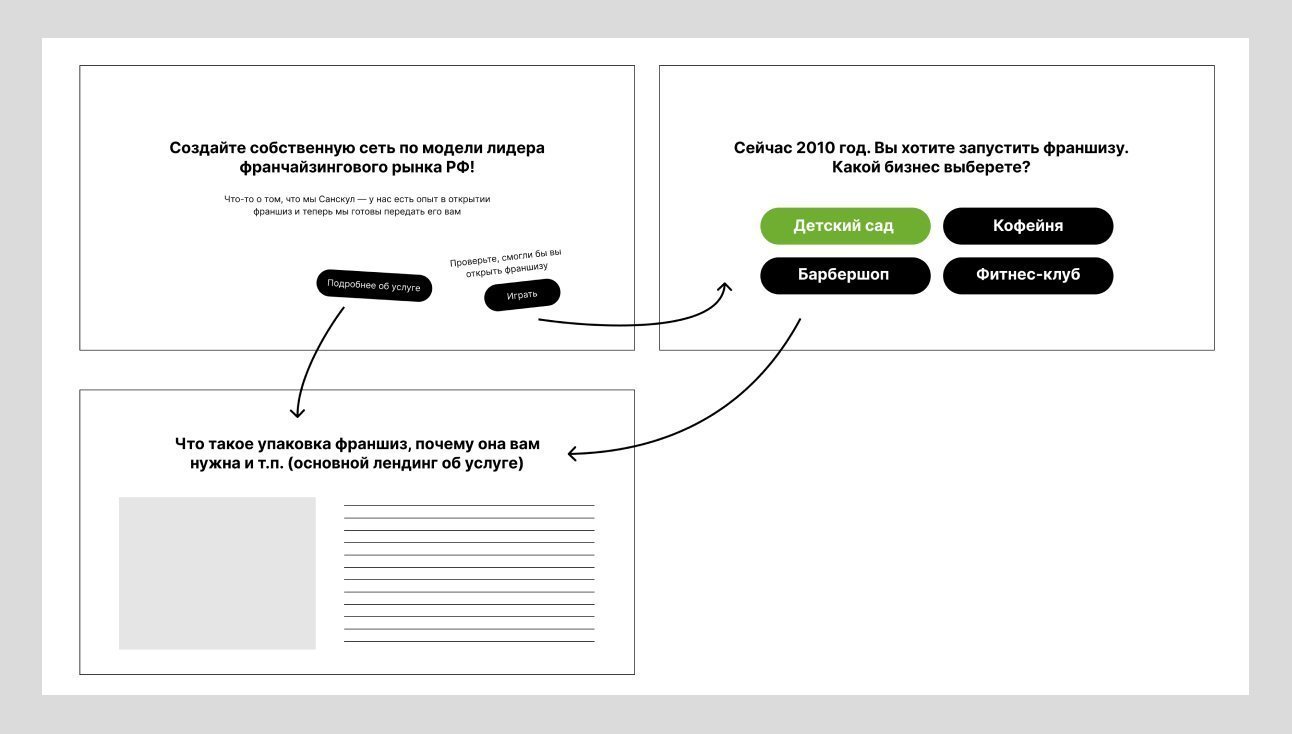 Создайте собственную сеть по модели лидера франчайзингового рынка РФ!

Что-то о том, что мы Санскул — у нас есть опыт в открытии франшиз и теперь мы готовы передать его вам

Подробнее об услуге

Проверьте, смогли бы вы открыть франшизу

Играть

Сейчас 2010 год. Вы хотите запустить франшизу. Какой бизнес выберете?

Детский сад

Кофейня

Барбершоп

Фитнес-клуб

Что такое упаковка франшиз, почему она вам нужна и т.п. (основной лендинг об услуге)