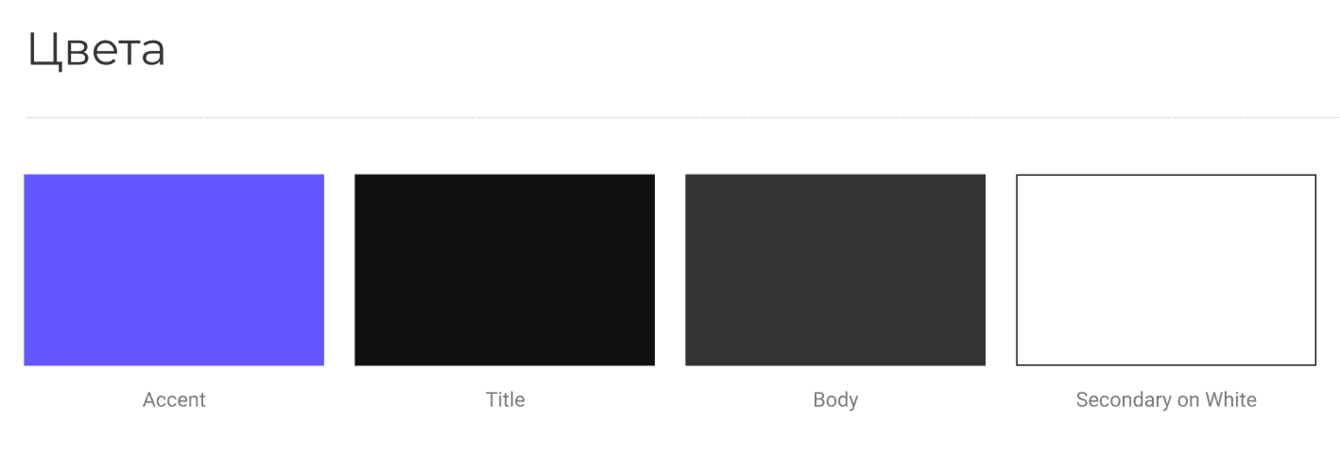 Цвета

Accent

Title

Body

Secondary on White