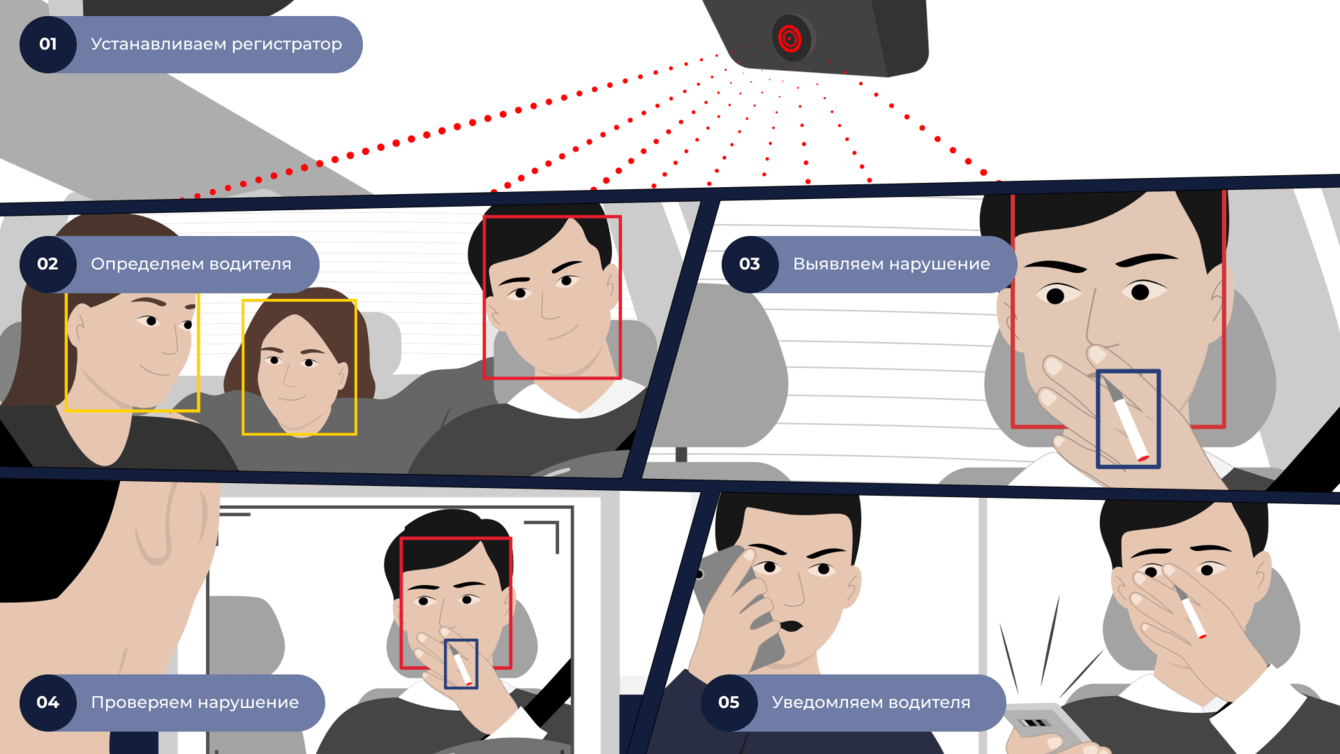 01 Устанавливаем регистратор

02 Определяем водителя

03 Выявляем нарушение

04 Проверяем нарушение

05 Уведомляем водителя