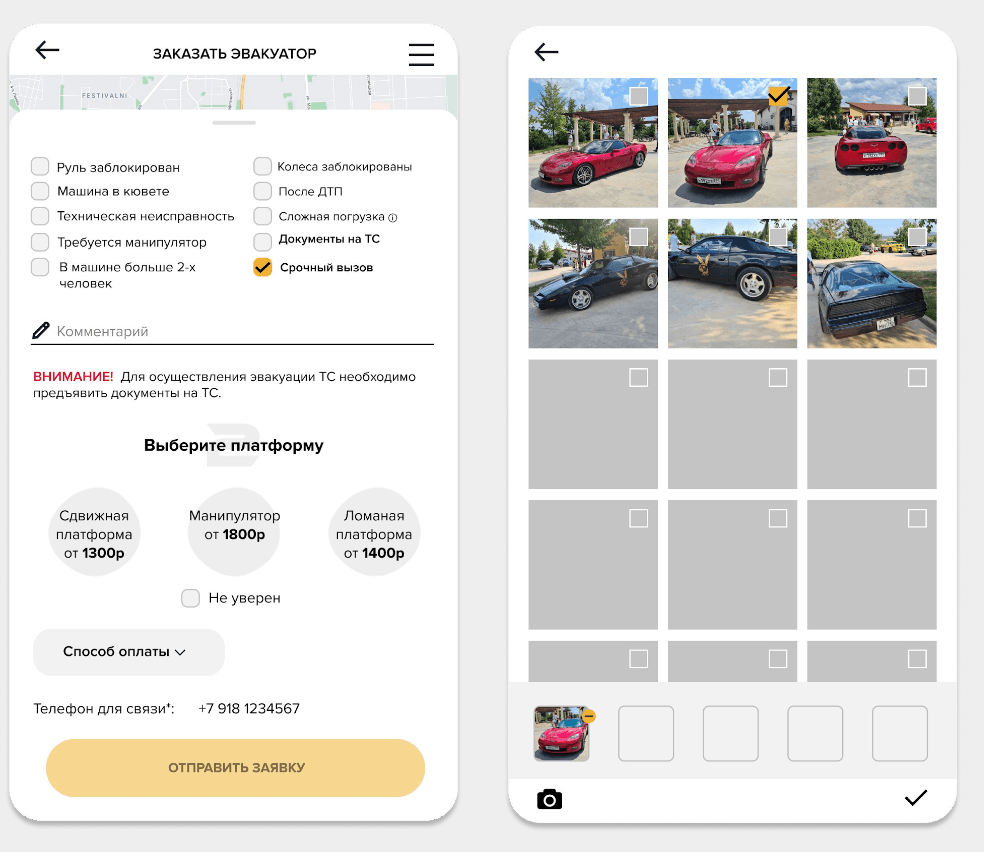 ЗАКАЗАТЬ ЭВАКУАТОР

FESTIVALNI

Руль заблокирован
Машина в кювете
Техническая неисправность
Требуется манипулятор
В машине больше 2-х человек

Колеса заблокированы
После ДТП
Сложная погрузка
Документы на ТС
Срочный вызов

Комментарий

ВНИМАНИЕ! Для осуществления эвакуации ТС необходимо предъявить документы на ТС.

Выберите платформу

Сдвижная платформа от 1300р

Манипулятор от 1800р

Ломаная платформа от 1400р

Не уверен

Способ оплаты

Телефон для связи*: +7 918 1234567

ОТПРАВИТЬ ЗАЯВКУ