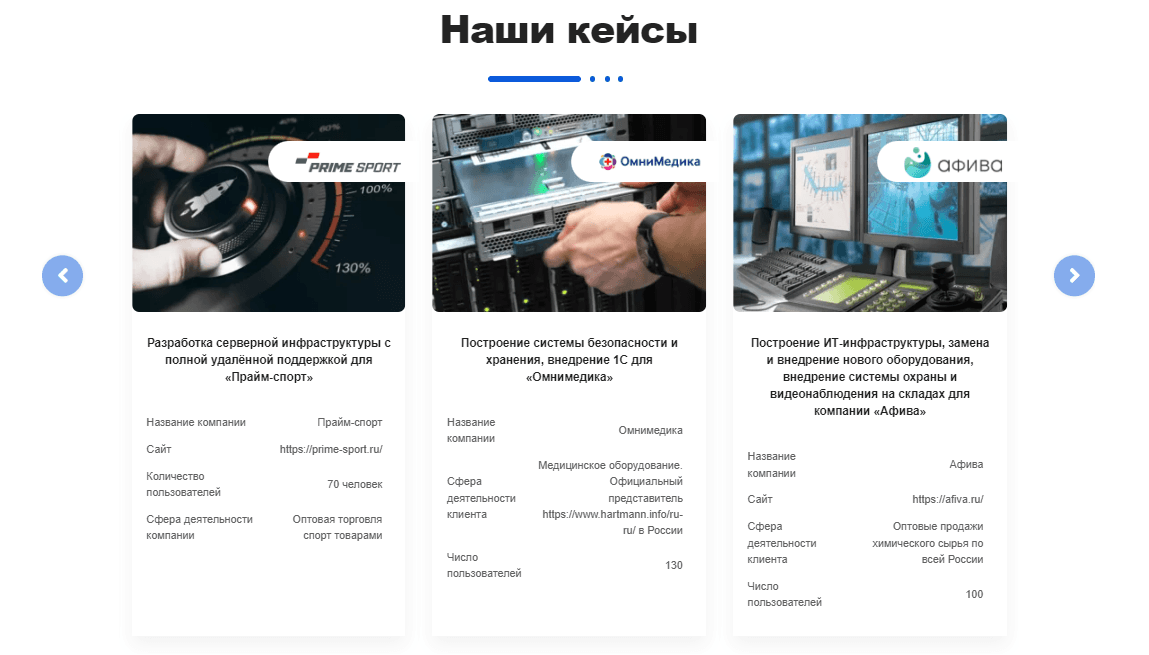 Наши кейсы

PRIME SPORT

100%

130%

Разработка серверной инфраструктуры с полной удалённой поддержкой для «Прайм-спорт»

| Название компании | Прайм-спорт |
|---|---|
| Сайт | https://prime-sport.ru/ |
| Количество пользователей | 70 человек |
| Сфера деятельности компании | Оптовая торговля спорт товарами |

ОмниМедика

Построение системы безопасности и хранения, внедрение 1С для «Омнимедика»

| Название компании | Омнимедика |
|---|---|
| Сфера деятельности клиента | Медицинское оборудование. Официальный представитель https://www.hartmann.info/ru-ru/ в России |
| Число пользователей | 130 |

афива

Построение ИТ-инфраструктуры, замена и внедрение нового оборудования, внедрение системы охраны и видеонаблюдения на складах для компании «Афива»

| Название компании | Афива |
|---|---|
| Сайт | https://afiva.ru/ |
| Сфера деятельности клиента | Оптовые продажи химического сырья по всей России |
| Число пользователей | 100 |