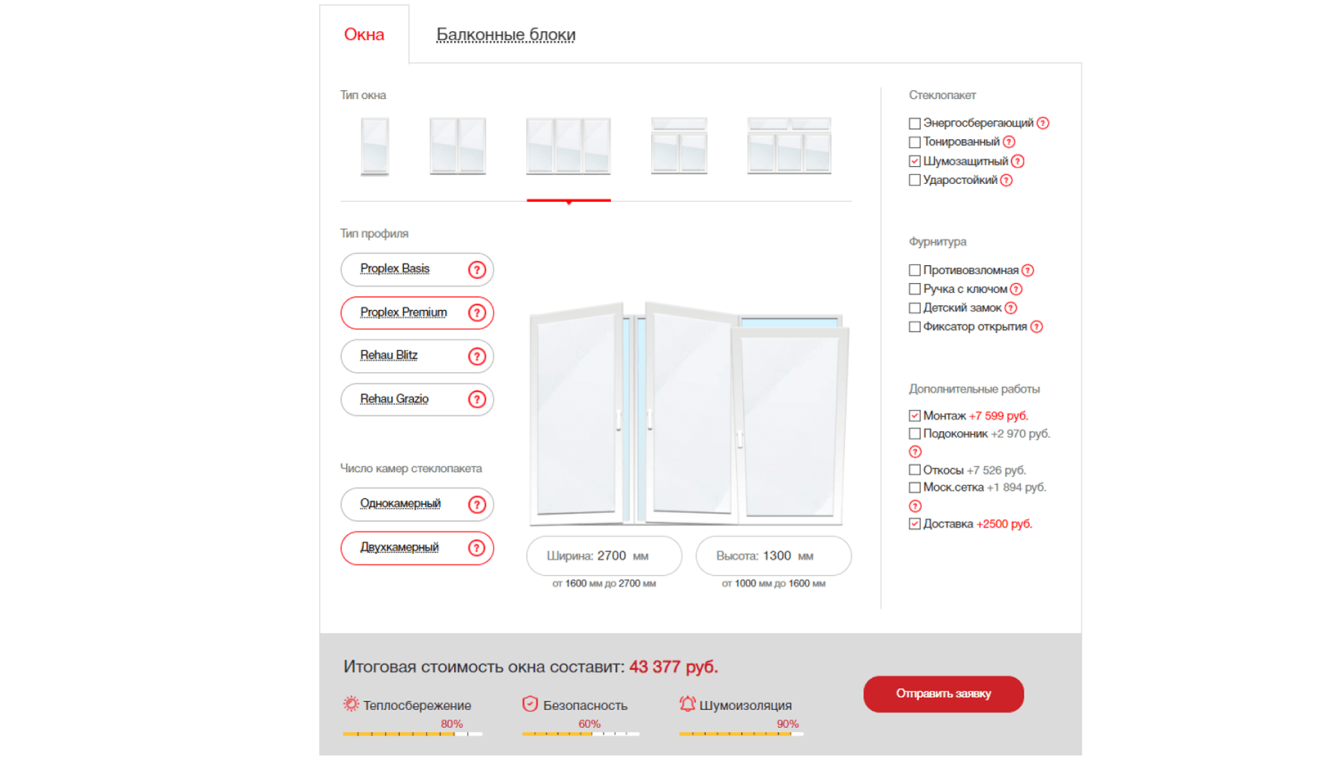 Окна
Балконные блоки

Тип окна

Тип профиля
Proplex Basis ?
Proplex Premium ?
Rehau Blitz ?
Rehau Grazio ?

Число камер стеклопакета
Однокамерный ?
Двухкамерный ?

Ширина: 2700 мм
от 1600 мм до 2700 мм
Высота: 1300 мм
от 1000 мм до 1600 мм

Стеклопакет
Энергосберегающий ?
Тонированный ?
Шумозащитный ?
Ударостойкий ?

Фурнитура
Противовзломная ?
Ручка с ключом ?
Детский замок ?
Фиксатор открытия ?

Дополнительные работы
Монтаж +7 599 руб.
Подоконник +2 970 руб. ?
Откосы +7 526 руб.
Моск.сетка +1 894 руб. ?
Доставка +2500 руб.

Итоговая стоимость окна составит: 43 377 руб.
Теплосбережение 80%
Безопасность 60%
Шумоизоляция 90%
Отправить заявку