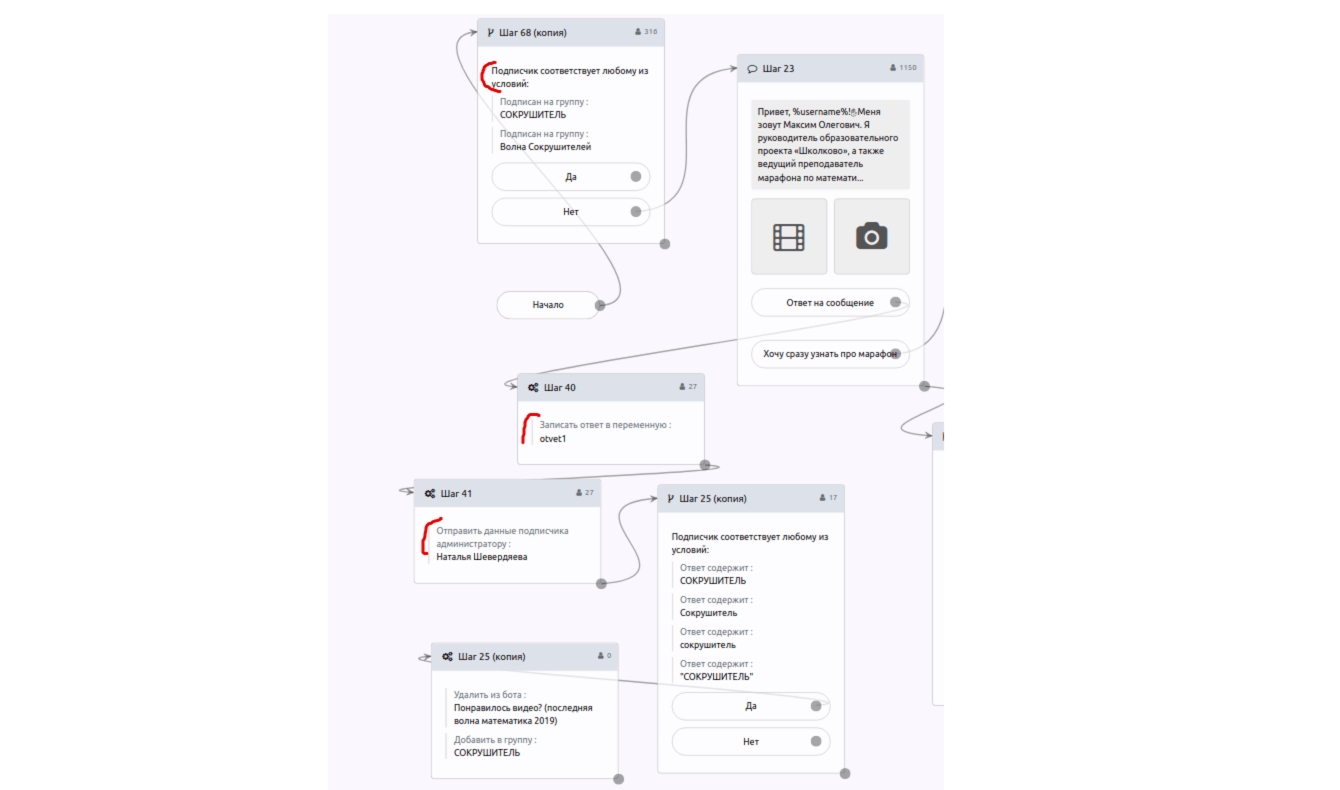 Шаг 68 (копия) 316

Подписчик соответствует любому из условий:

Подписан на группу :
СОКРУШИТЕЛЬ

Подписан на группу :
Волна Сокрушителей

Да

Нет

Начало

Шаг 23 1150

Привет, %username%!👋Меня зовут Максим Олегович. Я руководитель образовательного проекта «Школково», а также ведущий преподаватель марафона по математи...

Ответ на сообщение

Хочу сразу узнать про марафон

Шаг 40 27

Записать ответ в переменную :
otvet1

Шаг 41 27

Отправить данные подписчика администратору :
Наталья Шевердяева

Шаг 25 (копия) 17

Подписчик соответствует любому из условий:

Ответ содержит :
СОКРУШИТЕЛЬ

Ответ содержит :
Сокрушитель

Ответ содержит :
сокрушитель

Ответ содержит :
"СОКРУШИТЕЛЬ"

Да

Нет

Шаг 25 (копия) 0

Удалить из бота :
Понравилось видео? (последняя волна математика 2019)

Добавить в группу :
СОКРУШИТЕЛЬ