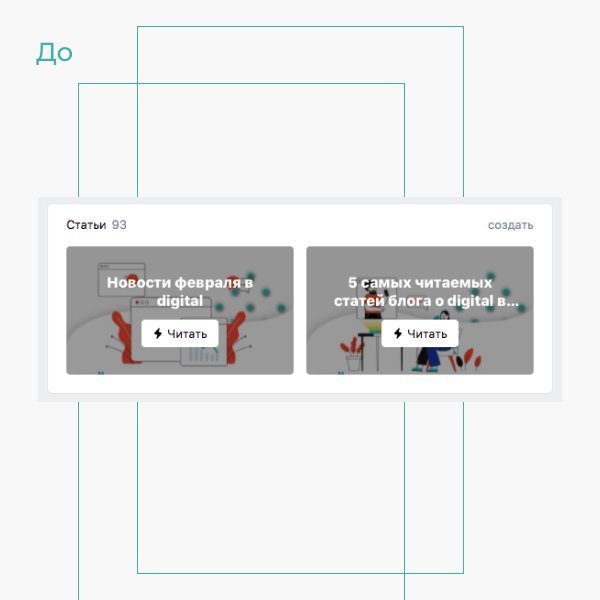 До

Статьи 93

создать

Новости февраля в digital

Читать

5 самых читаемых статей блога о digital в...

Читать