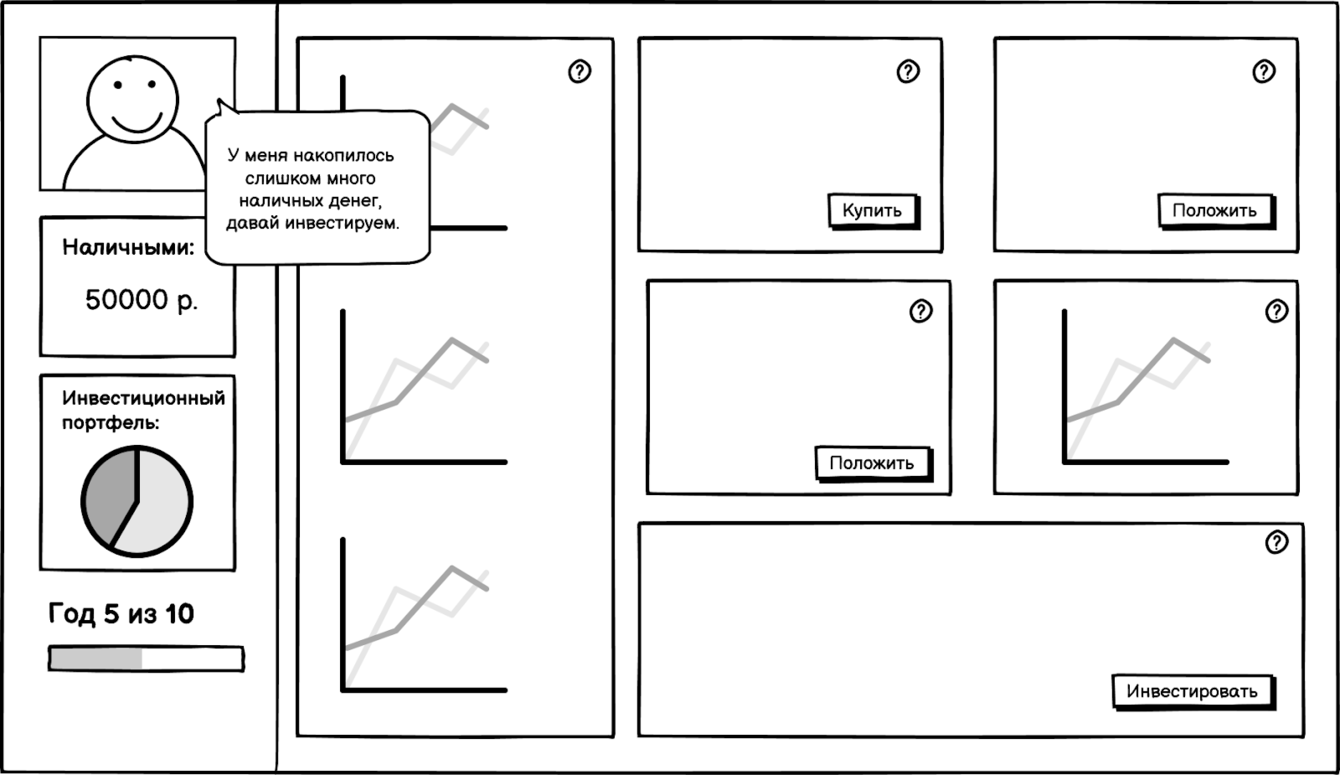 У меня накопилось слишком много наличных денег, давай инвестируем.

Наличными:

50000 р.

Инвестиционный портфель:

Год 5 из 10

?

?

Купить

?

Положить

?

Положить

?

?

Инвестировать