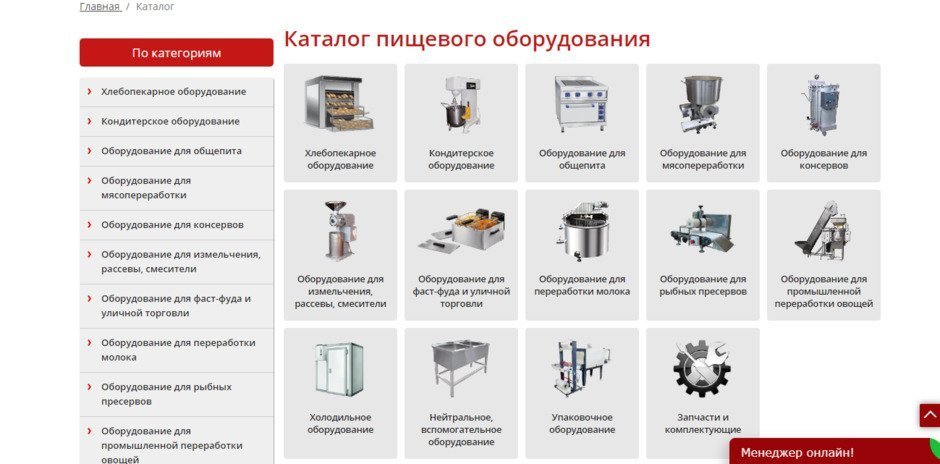 Главная / Каталог

По категориям

Хлебопекарное оборудование

Кондитерское оборудование

Оборудование для общепита

Оборудование для мясопереработки

Оборудование для консервов

Оборудование для измельчения, рассевы, смесители

Оборудование для фаст-фуда и уличной торговли

Оборудование для переработки молока

Оборудование для рыбных пресервов

Оборудование для промышленной переработки овощей

Каталог пищевого оборудования

Хлебопекарное оборудование

Кондитерское оборудование

Оборудование для общепита

Оборудование для мясопереработки

Оборудование для консервов

Оборудование для измельчения, рассевы, смесители

Оборудование для фаст-фуда и уличной торговли

Оборудование для переработки молока

Оборудование для рыбных пресервов

Оборудование для промышленной переработки овощей

Холодильное оборудование

Нейтральное, вспомогательное оборудование

Упаковочное оборудование

Запчасти и комплектующие

Менеджер онлайн!