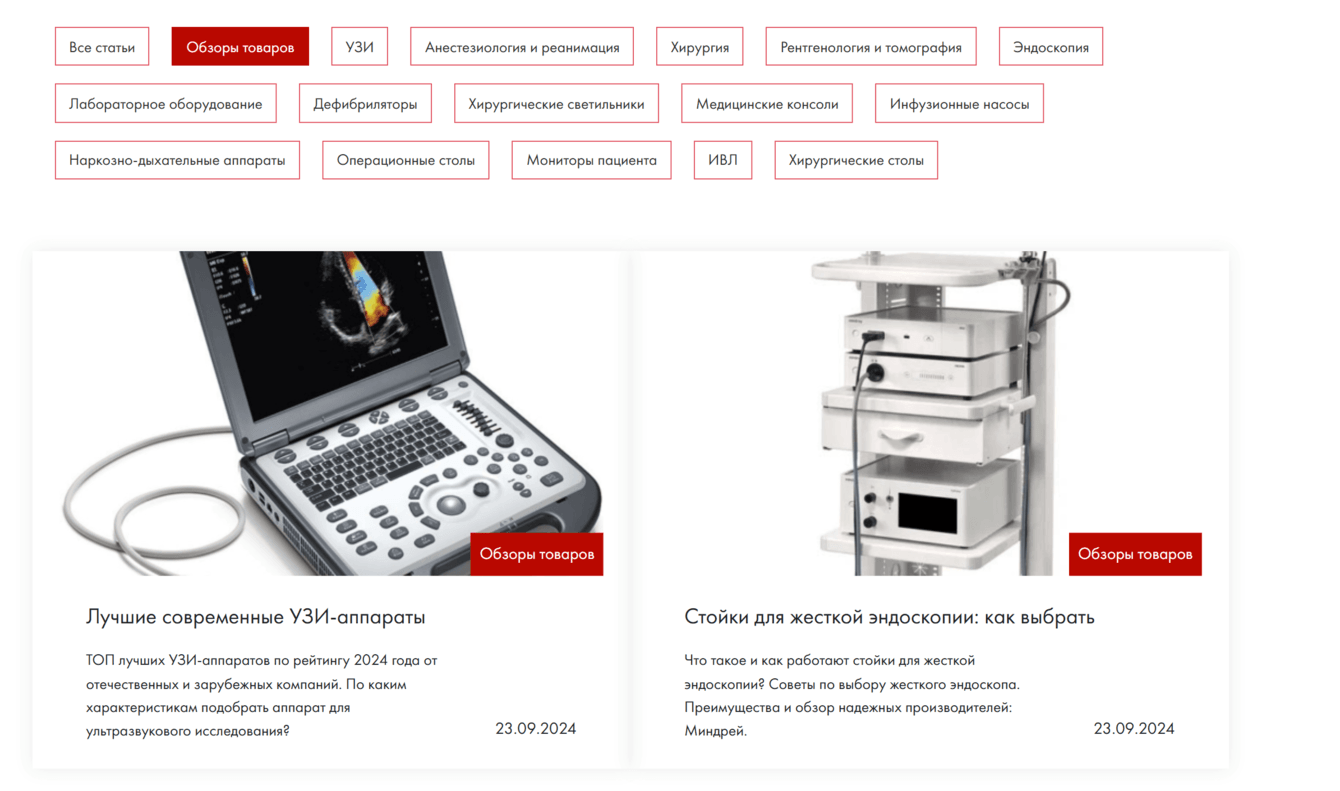 Все статьи Обзоры товаров УЗИ Анестезиология и реанимация Хирургия Рентгенология и томография Эндоскопия

Лабораторное оборудование Дефибриляторы Хирургические светильники Медицинские консоли Инфузионные насосы

Наркозно-дыхательные аппараты Операционные столы Мониторы пациента ИВЛ Хирургические столы

Обзоры товаров

Лучшие современные УЗИ-аппараты

ТОП лучших УЗИ-аппаратов по рейтингу 2024 года от отечественных и зарубежных компаний. По каким характеристикам подобрать аппарат для ультразвукового исследования?

23.09.2024

Обзоры товаров

Стойки для жесткой эндоскопии: как выбрать

Что такое и как работают стойки для жесткой эндоскопии? Советы по выбору жесткого эндоскопа. Преимущества и обзор надежных производителей: Миндрей.

23.09.2024