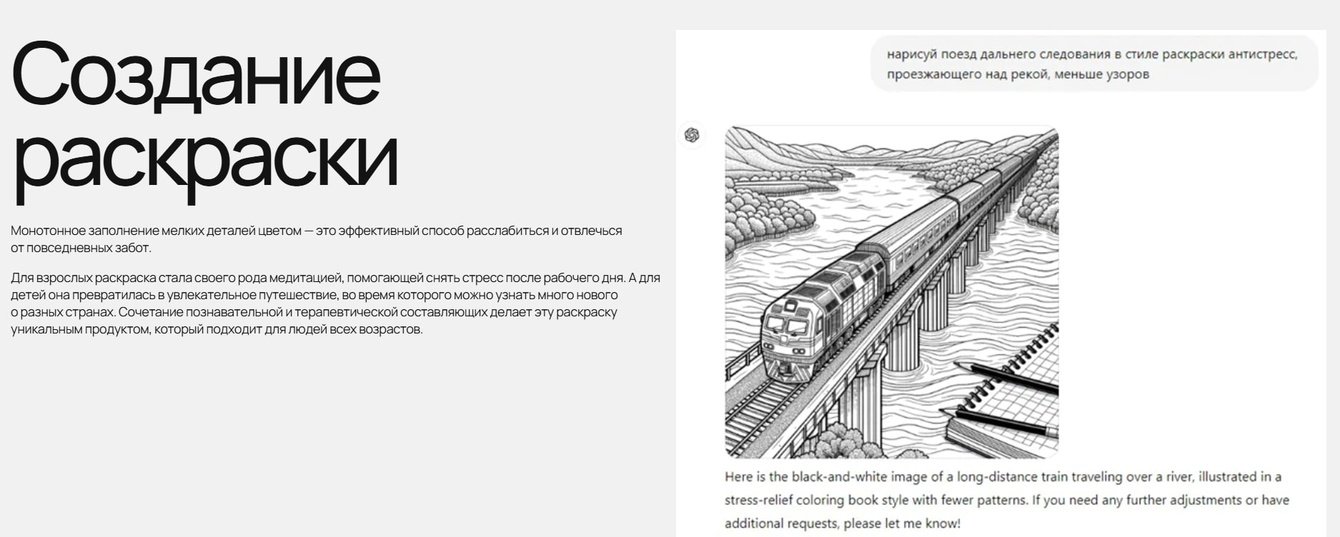 Создание раскраски

Монотонное заполнение мелких деталей цветом — это эффективный способ расслабиться и отвлечься от повседневных забот.

Для взрослых раскраска стала своего рода медитацией, помогающей снять стресс после рабочего дня. А для детей она превратилась в увлекательное путешествие, во время которого можно узнать много нового о разных странах. Сочетание познавательной и терапевтической составляющих делает эту раскраску уникальным продуктом, который подходит для людей всех возрастов.

нарисуй поезд дальнего следования в стиле раскраски антистресс, проезжающего над рекой, меньше узоров

Here is the black-and-white image of a long-distance train traveling over a river, illustrated in a stress-relief coloring book style with fewer patterns. If you need any further adjustments or have additional requests, please let me know!