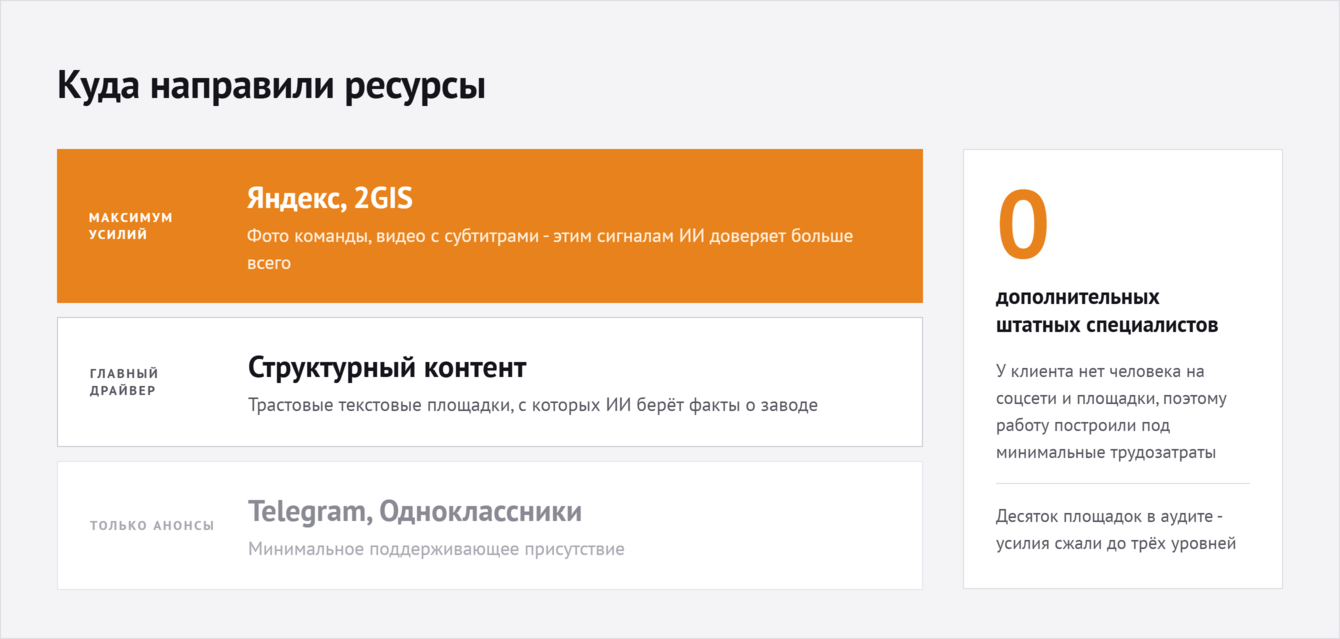 Куда направили ресурсы

МАКСИМУМ УСИЛИЙ

Яндекс, 2GIS

Фото команды, видео с субтитрами - этим сигналам ИИ доверяет больше всего

ГЛАВНЫЙ ДРАЙВЕР

Структурный контент

Трастовые текстовые площадки, с которых ИИ берёт факты о заводе

ТОЛЬКО АНОНСЫ

Telegram, Одноклассники

Минимальное поддерживающее присутствие

0

дополнительных штатных специалистов

У клиента нет человека на соцсети и площадки, поэтому работу построили под минимальные трудозатраты

Десяток площадок в аудите - усилия сжали до трёх уровней