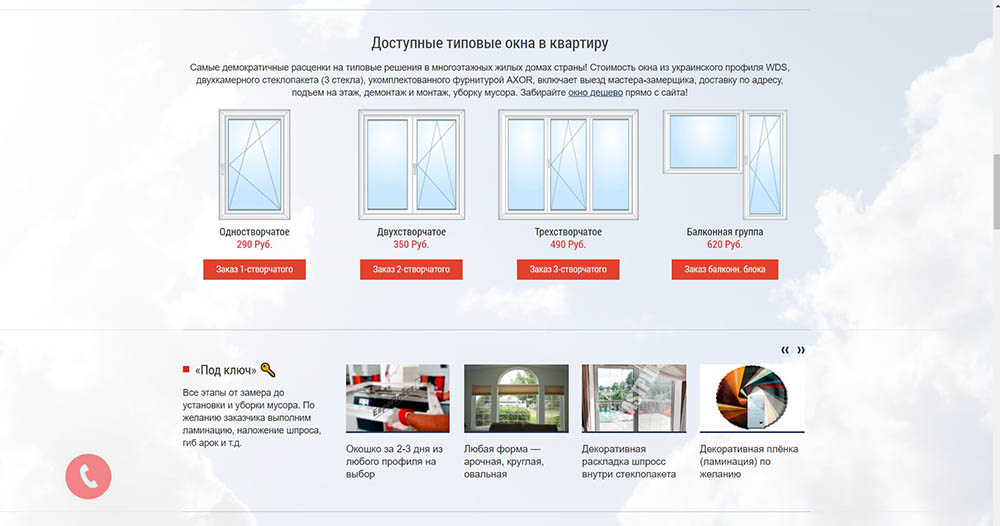 Доступные типовые окна в квартиру

Самые демократичные расценки на типовые решения в многоэтажных жилых домах страны! Стоимость окна из украинского профиля WDS, двухкамерного стеклопакета (3 стекла), укомплектованного фурнитурой AXOR, включает выезд мастера-замерщика, доставку по адресу, подъем на этаж, демонтаж и монтаж, уборку мусора. Забирайте окно дешево прямо с сайта!

Одностворчатое
290 Руб.
Заказ 1-створчатого

Двухстворчатое
350 Руб.
Заказ 2-створчатого

Трехстворчатое
490 Руб.
Заказ 3-створчатого

Балконная группа
620 Руб.
Заказ балконн. блока

« »

«Под ключ»

Все этапы от замера до установки и уборки мусора. По желанию заказчика выполним ламинацию, наложение шпроса, гиб арок и т.д.

Окошко за 2-3 дня из любого профиля на выбор

Любая форма — арочная, круглая, овальная

Декоративная раскладка шпросс внутри стеклопакета

Декоративная плёнка (ламинация) по желанию