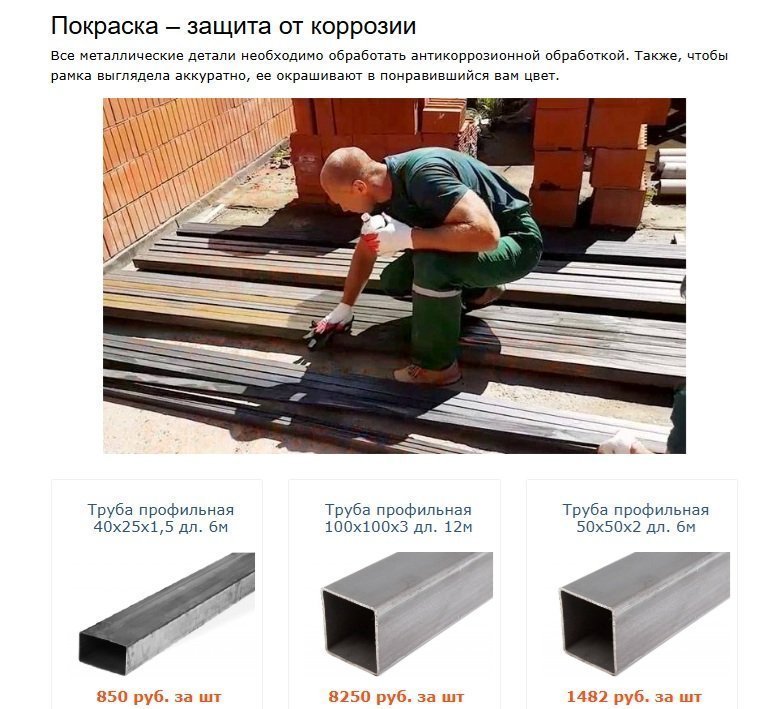 Покраска – защита от коррозии

Все металлические детали необходимо обработать антикоррозионной обработкой. Также, чтобы рамка выглядела аккуратно, ее окрашивают в понравившийся вам цвет.

Труба профильная 40х25х1,5 дл. 6м

850 руб. за шт

Труба профильная 100х100х3 дл. 12м

8250 руб. за шт

Труба профильная 50х50х2 дл. 6м

1482 руб. за шт