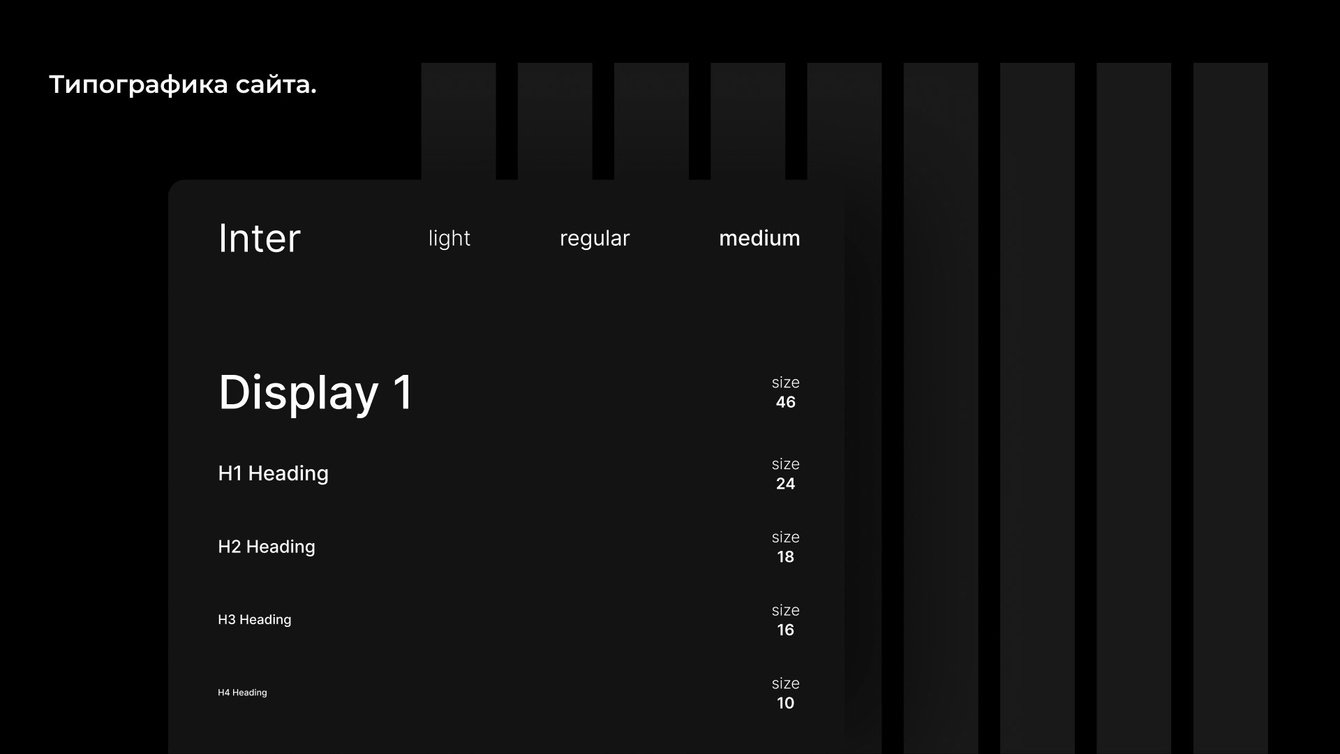 Типографика сайта.

Inter light regular medium

Display 1 size 46

H1 Heading size 24

H2 Heading size 18

H3 Heading size 16

H4 Heading size 10