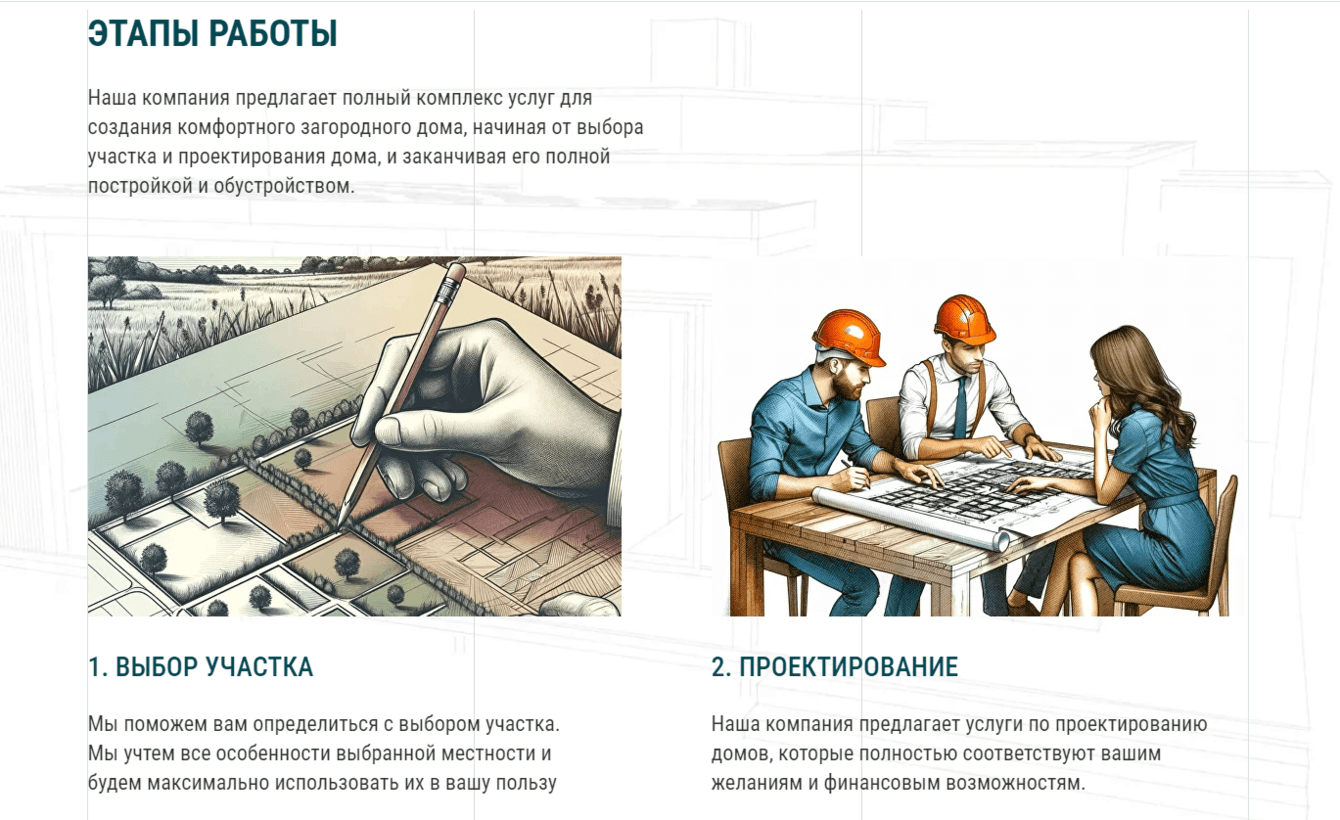 ЭТАПЫ РАБОТЫ

Наша компания предлагает полный комплекс услуг для создания комфортного загородного дома, начиная от выбора участка и проектирования дома, и заканчивая его полной постройкой и обустройством.

1. ВЫБОР УЧАСТКА

Мы поможем вам определиться с выбором участка. Мы учтем все особенности выбранной местности и будем максимально использовать их в вашу пользу

2. ПРОЕКТИРОВАНИЕ

Наша компания предлагает услуги по проектированию домов, которые полностью соответствуют вашим желаниям и финансовым возможностям.