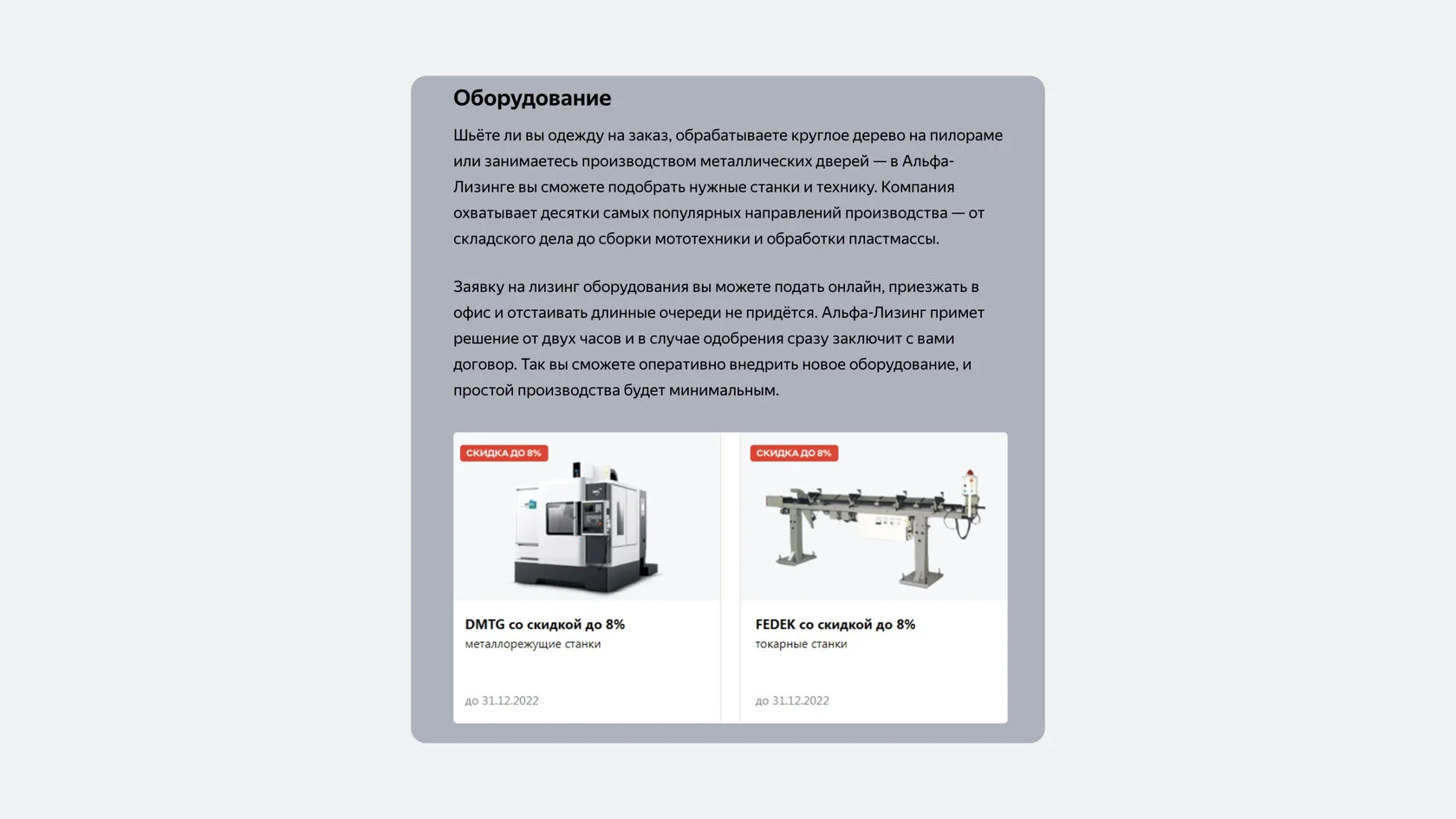 Оборудование

Шьёте ли вы одежду на заказ, обрабатываете круглое дерево на пилораме или занимаетесь производством металлических дверей — в Альфа-Лизинге вы сможете подобрать нужные станки и технику. Компания охватывает десятки самых популярных направлений производства — от складского дела до сборки мототехники и обработки пластмассы.

Заявку на лизинг оборудования вы можете подать онлайн, приезжать в офис и отстаивать длинные очереди не придётся. Альфа-Лизинг примет решение от двух часов и в случае одобрения сразу заключит с вами договор. Так вы сможете оперативно внедрить новое оборудование, и простой производства будет минимальным.

СКИДКА ДО 8%

DMTG со скидкой до 8%
металлорежущие станки

до 31.12.2022

СКИДКА ДО 8%

FEDEK со скидкой до 8%
токарные станки

до 31.12.2022