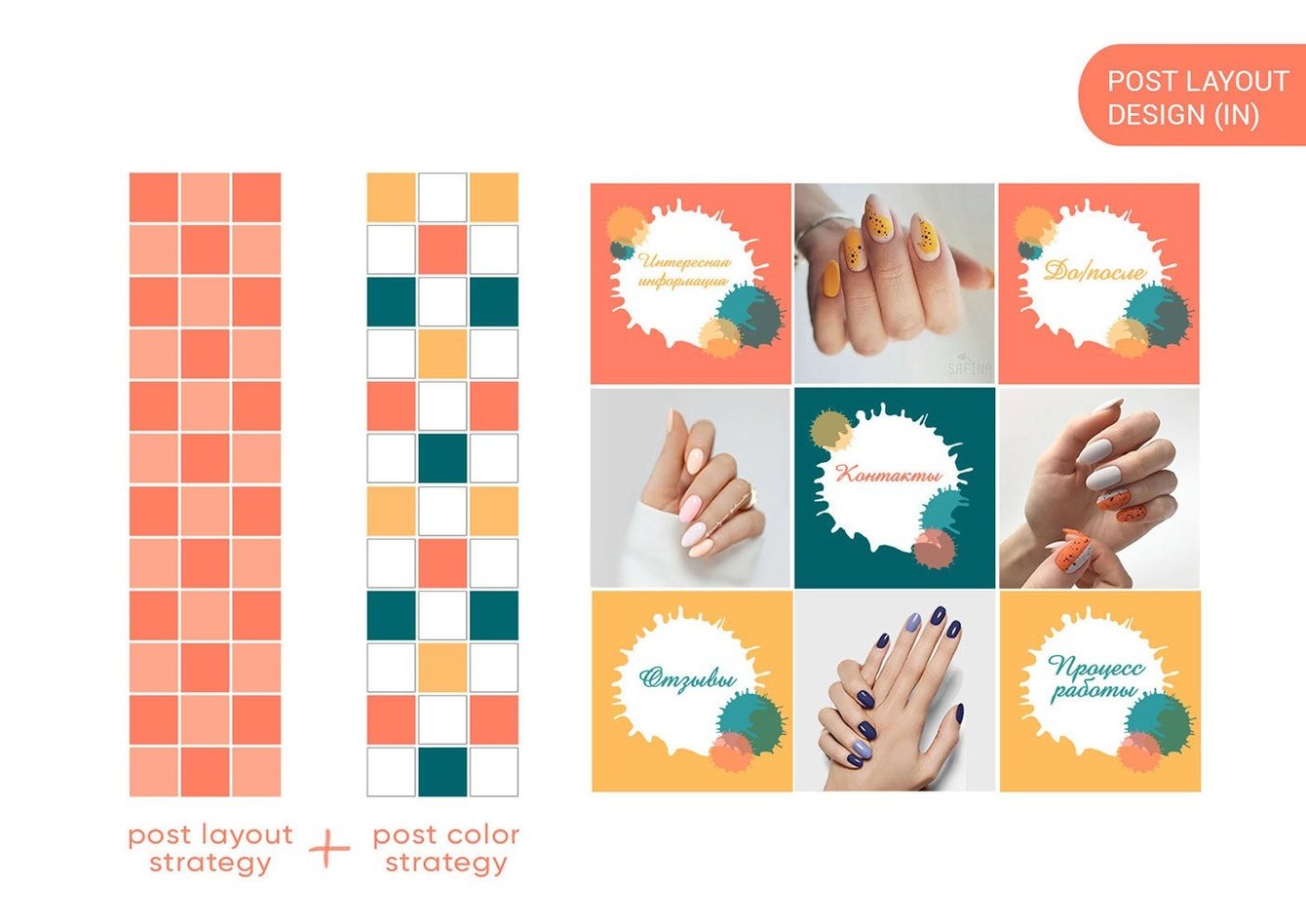 POST LAYOUT DESIGN (IN)

Интересная информация

SAFINA

До/после

Контакты

Отзывы

Процесс работы

post layout strategy + post color strategy