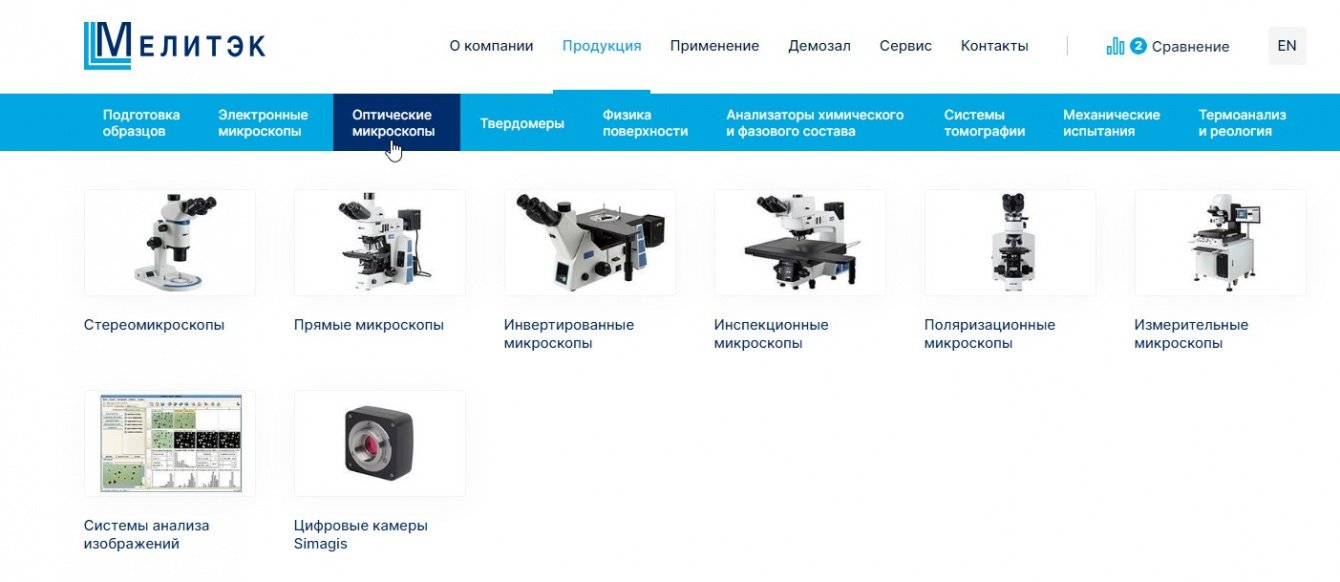 МЕЛИТЭК

О компании Продукция Применение Демозал Сервис Контакты

2 Сравнение

EN

Подготовка образцов

Электронные микроскопы

Оптические микроскопы

Твердомеры

Физика поверхности

Анализаторы химического и фазового состава

Системы томографии

Механические испытания

Термоанализ и реология

Стереомикроскопы

Прямые микроскопы

Инвертированные микроскопы

Инспекционные микроскопы

Поляризационные микроскопы

Измерительные микроскопы

Системы анализа изображений

Цифровые камеры Simagis